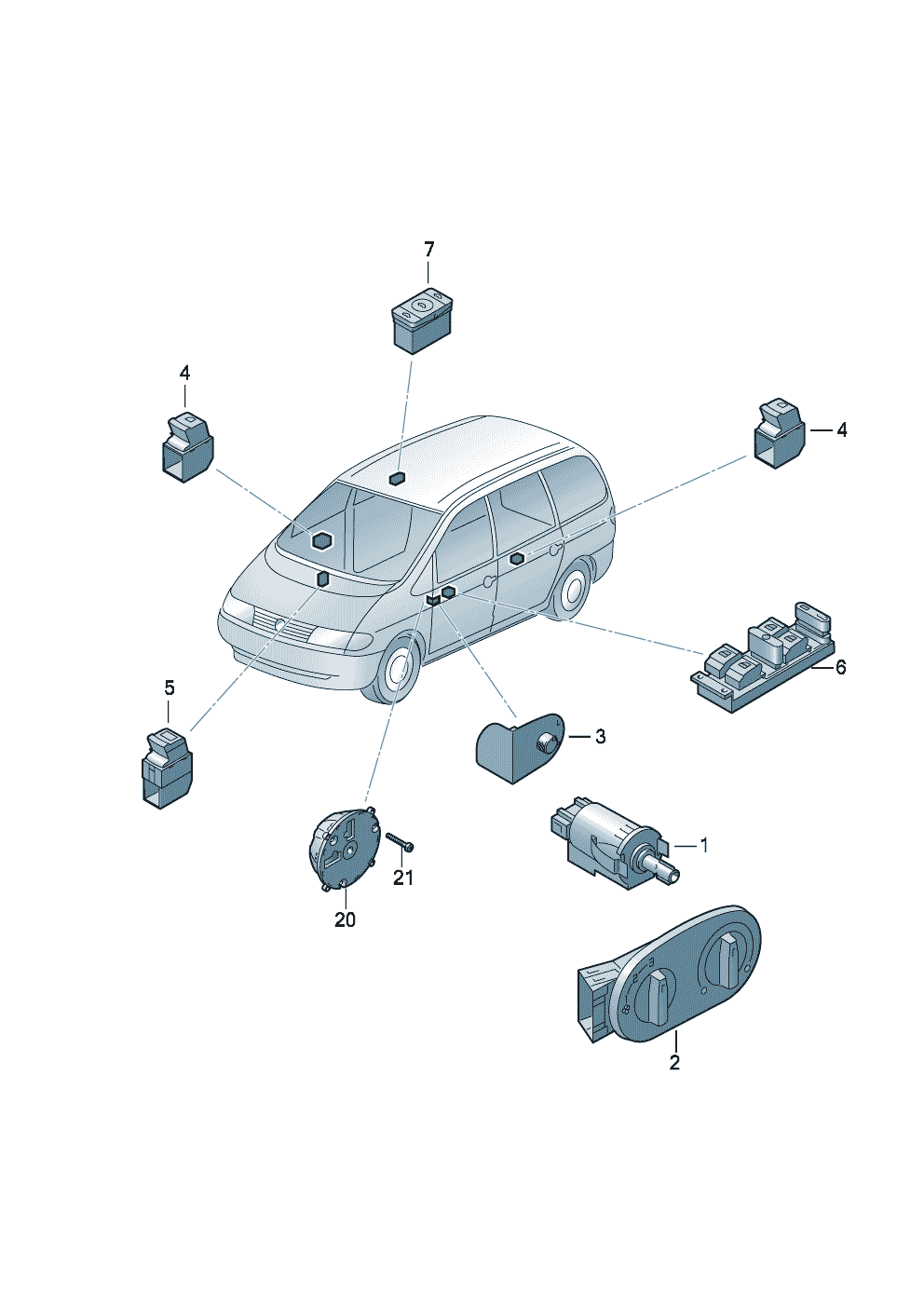 7

4

4

6

5

3

1

21

20

2