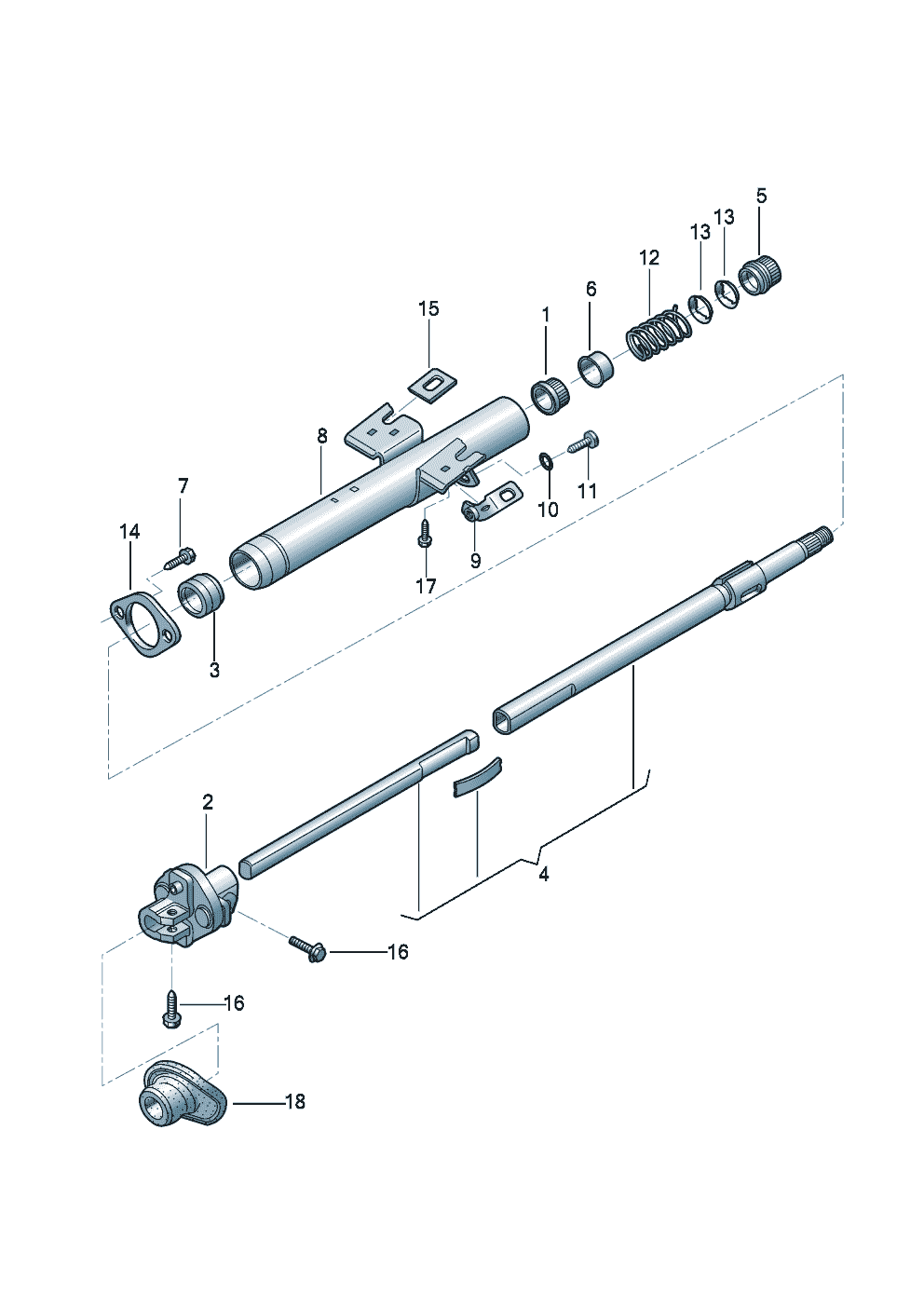 5
13
13
12
6
1
15
8
11
10
7
14
9
17
3
2
4
16
16
18