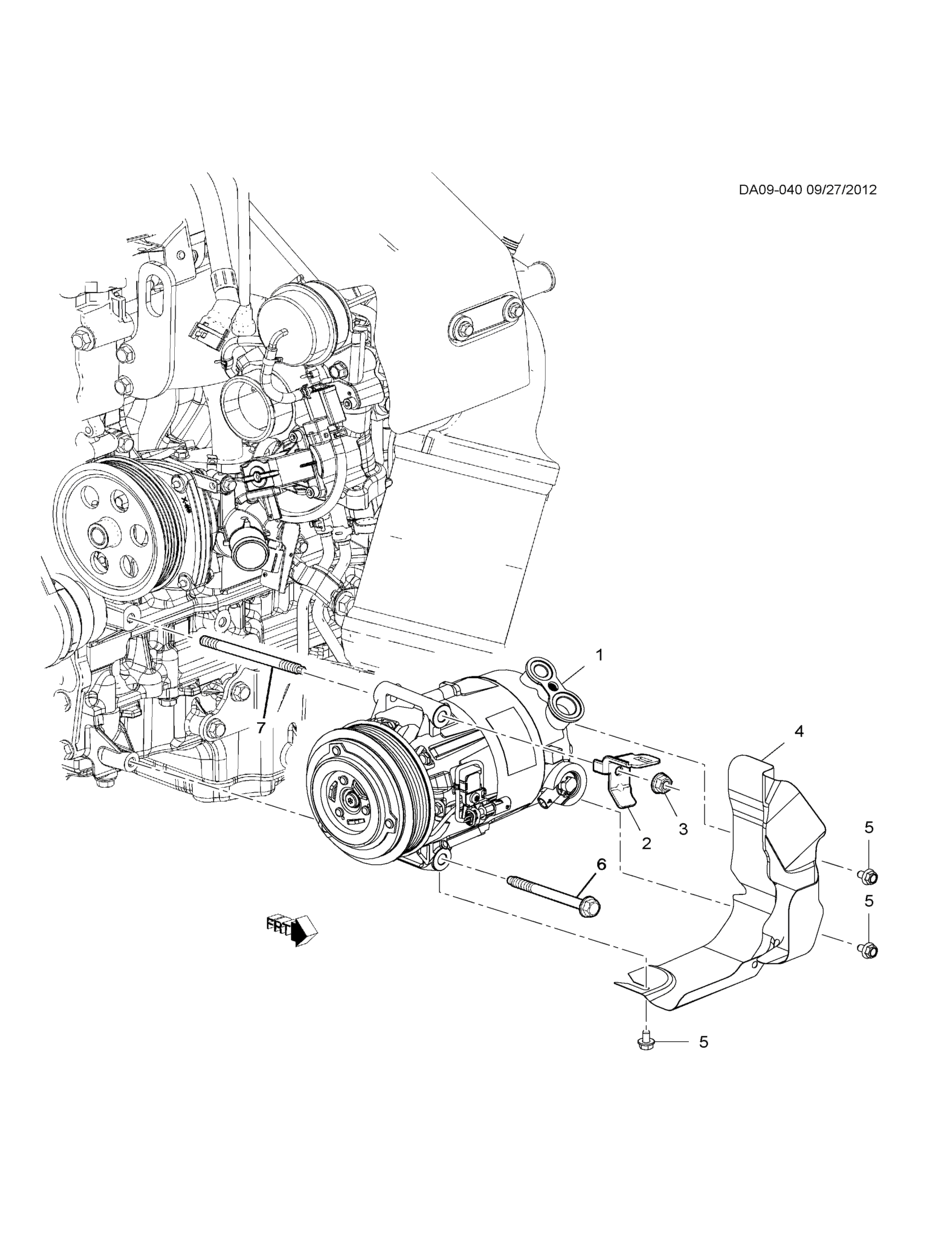 DA09-040 09/27/2012

1

7

4

2

3

5

6

5

FRT

5