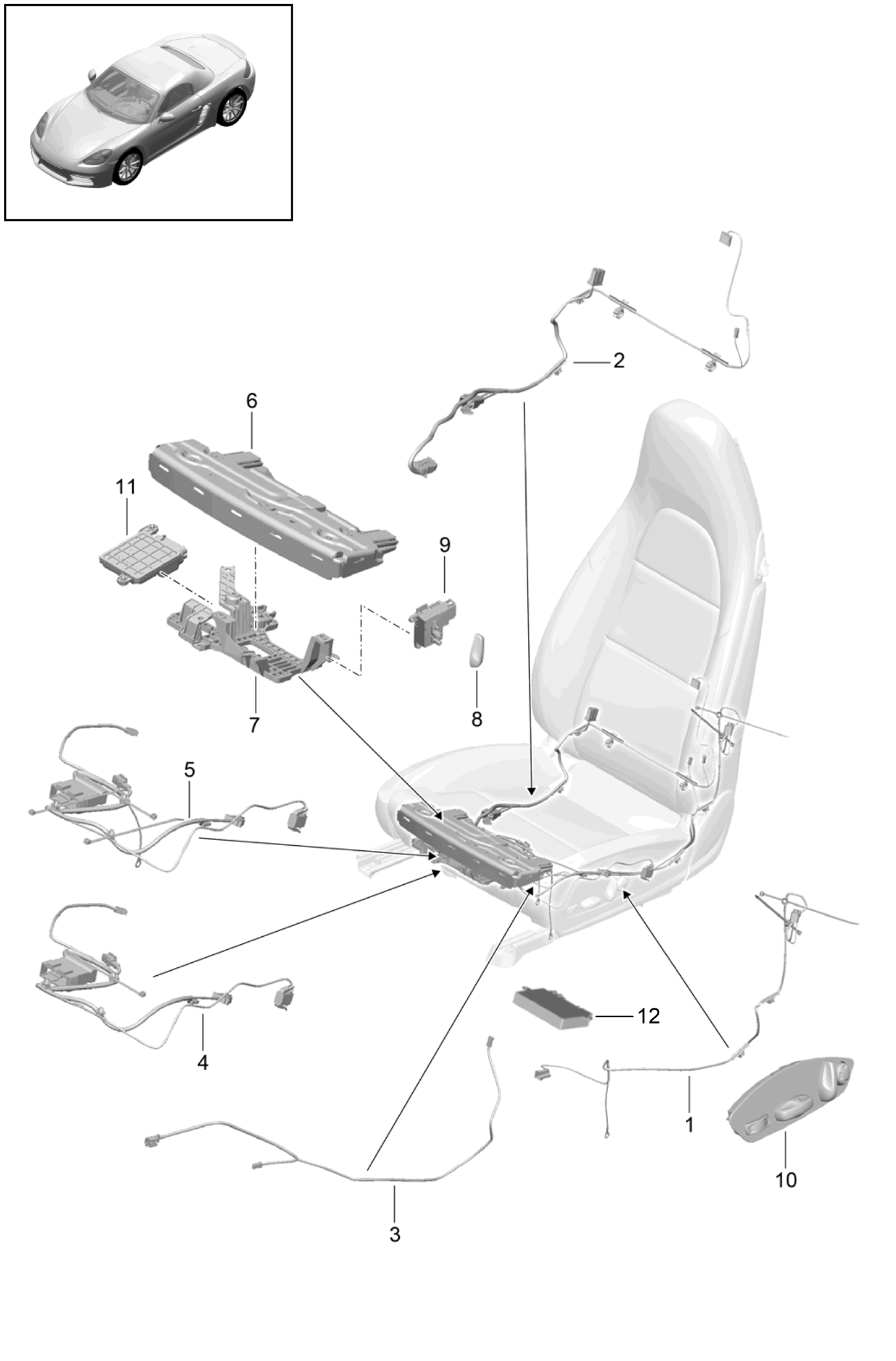 2
6
11
9
7
8
5
12
4
1
10
3