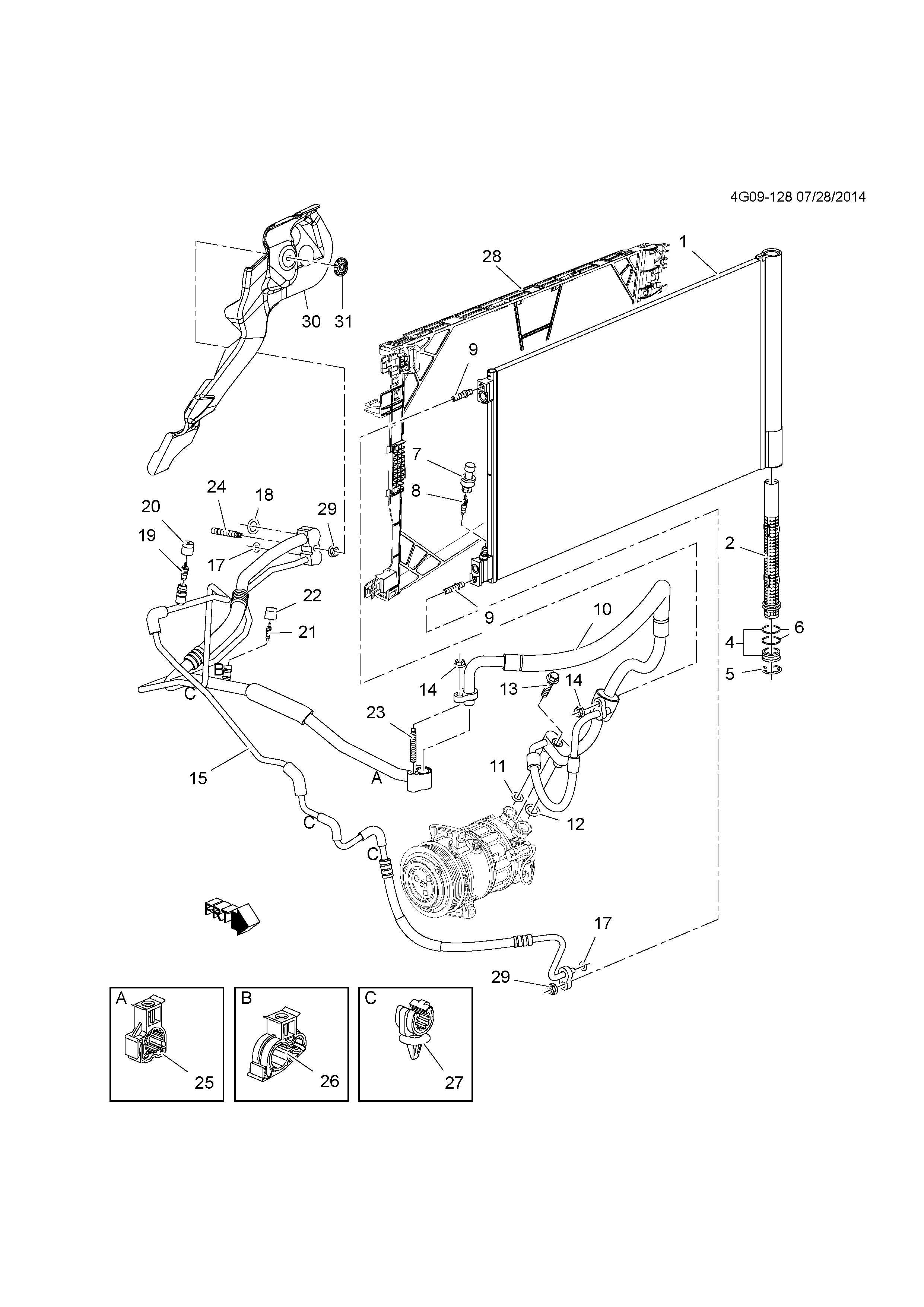 4G09-128 07/28/2014

1
28
30
31
9
7
8
24
18
20
29
19
17
2
22
21
9
10
6
4
5
B
C
14
13
14
23
15
A
11
12
C
C
FRT
17
29

A
25

B
26

C
27