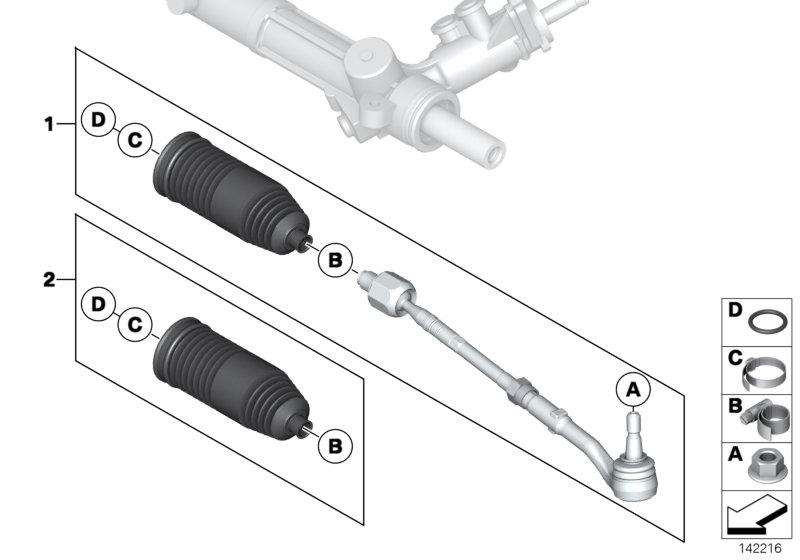 1
D
C
B
A
2
D
C
B
D
C
B
A
142216