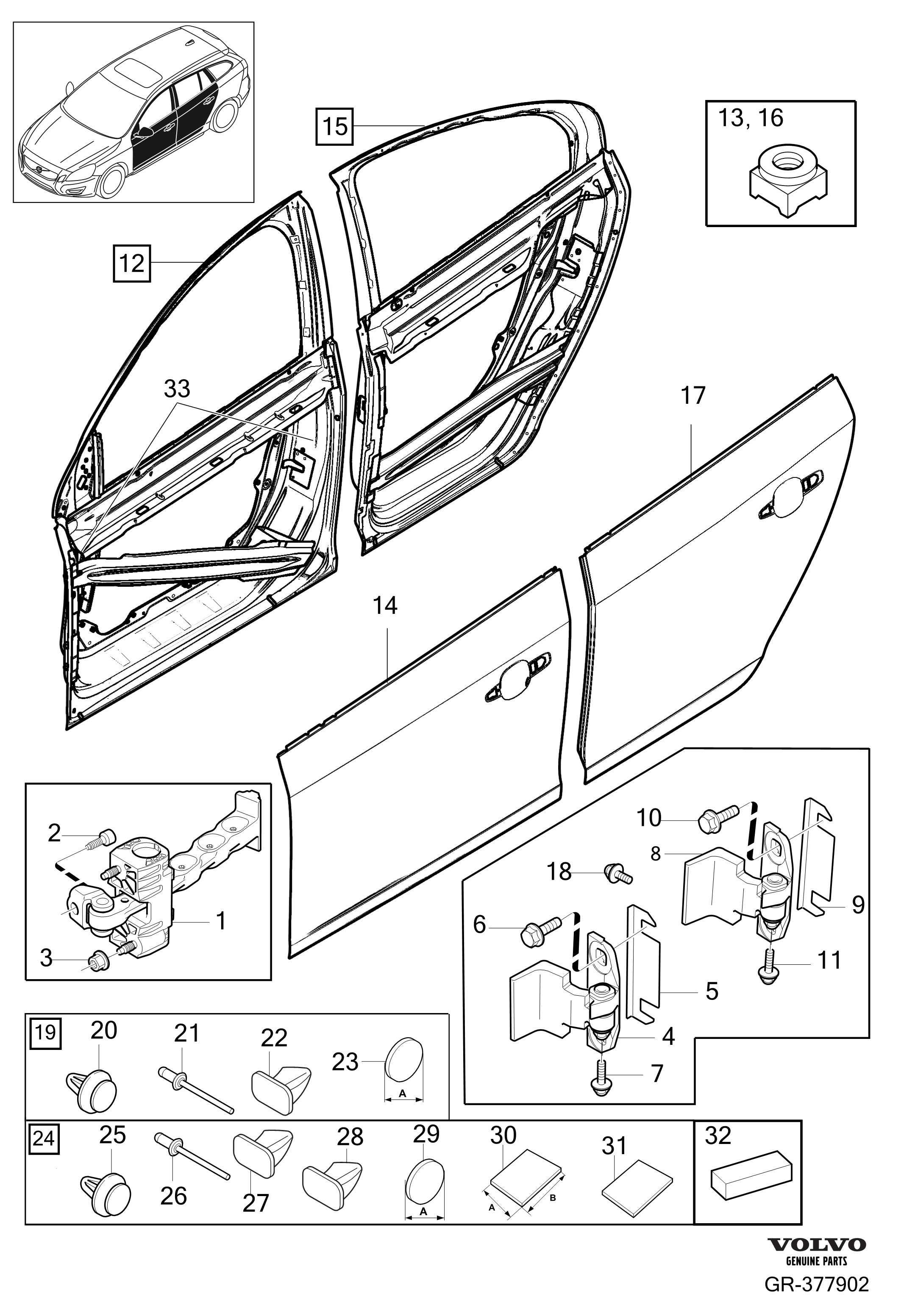 15

13, 16

12

33

17

14

2

1

3

10

8

18

9

6

11

5

4

7

19

20

21

22

23

A

24

25

26

27

28

29

A

30

A

B

31

32

VOLVO
GENUINE PARTS

GR-377902