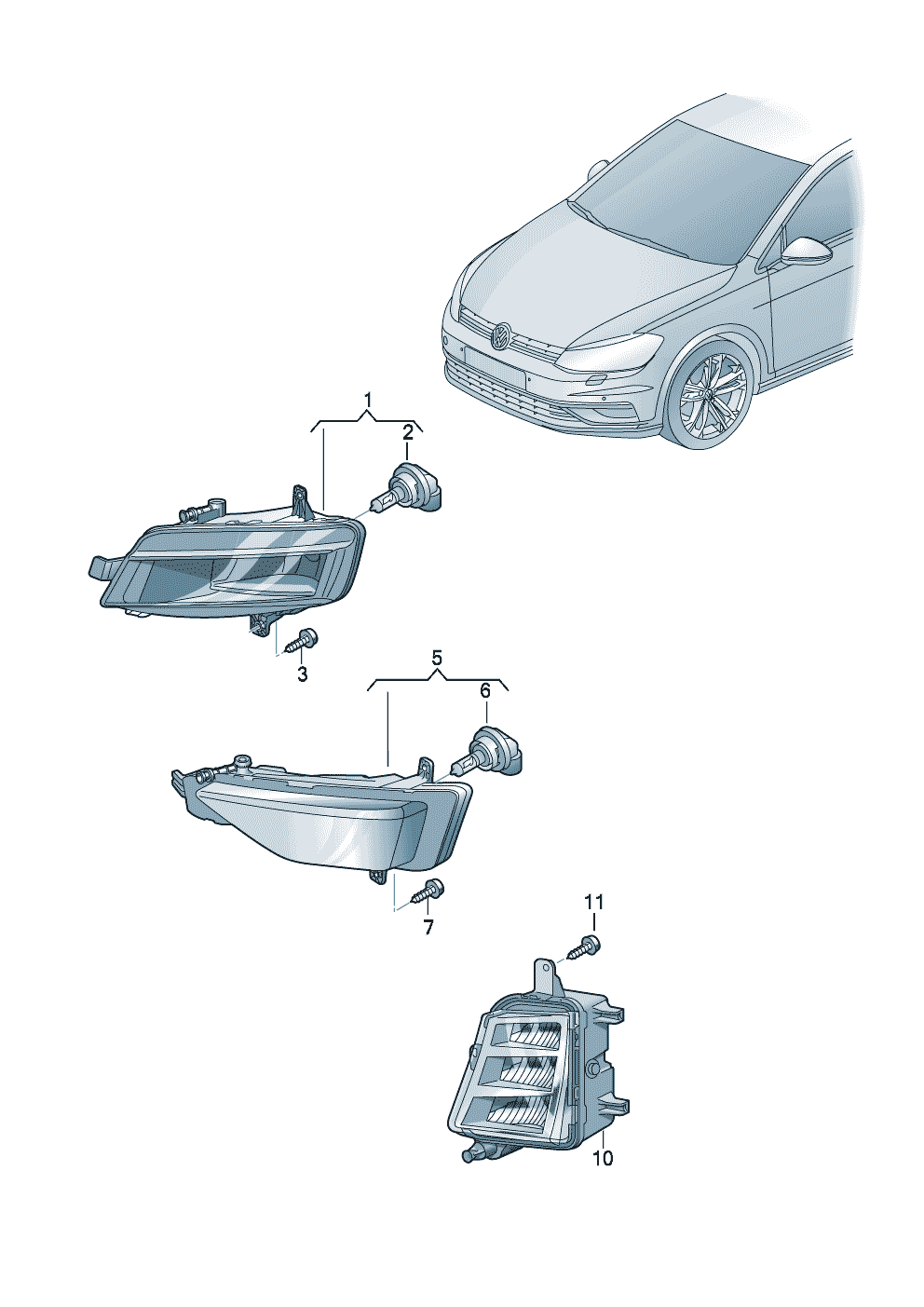 1
2
3
5
6
7
11
10