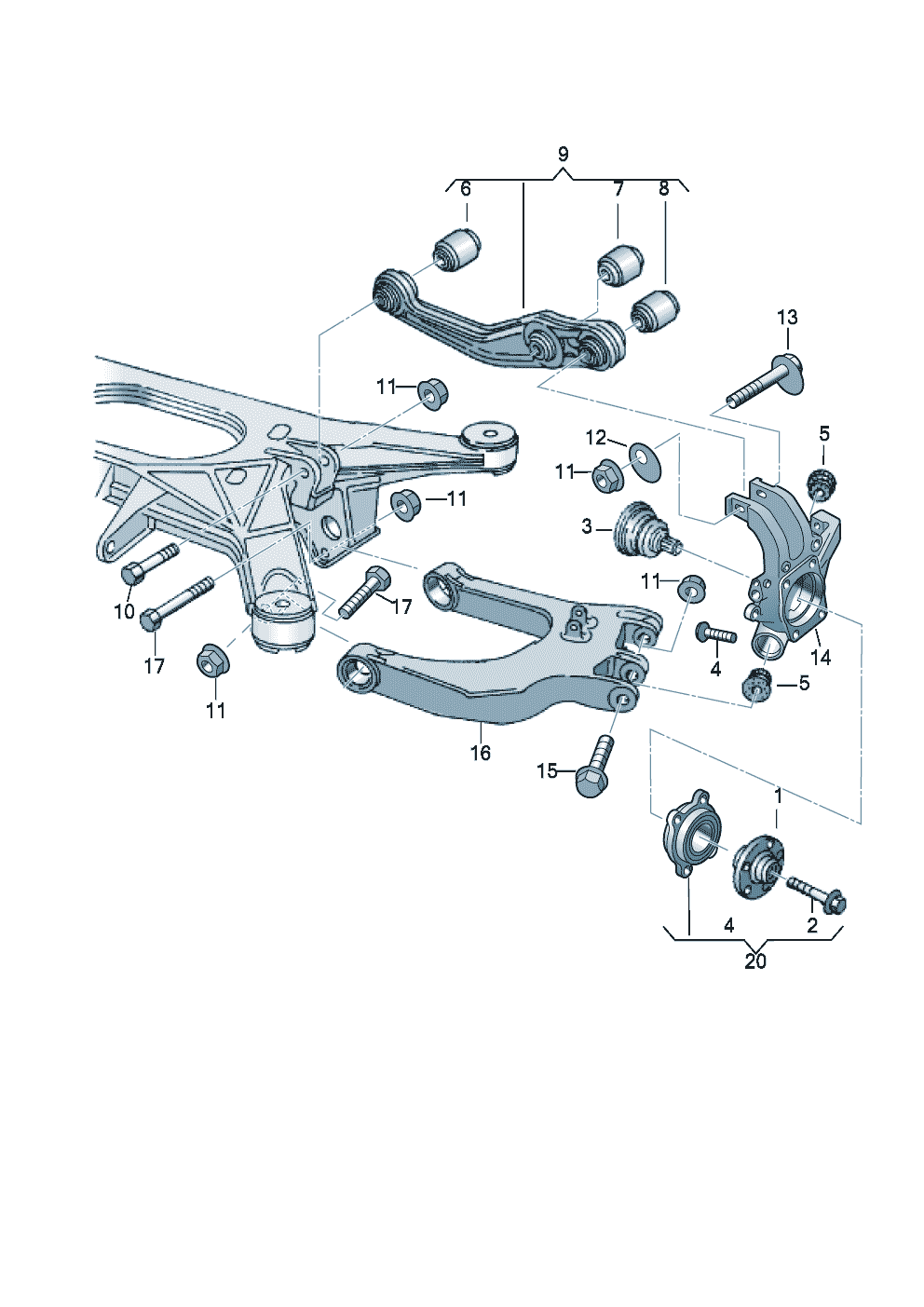 9
6
7
8
13
11
12
5
11
11
3
11
10
17
17
4
14
11
5
16
15
1
4
2
20