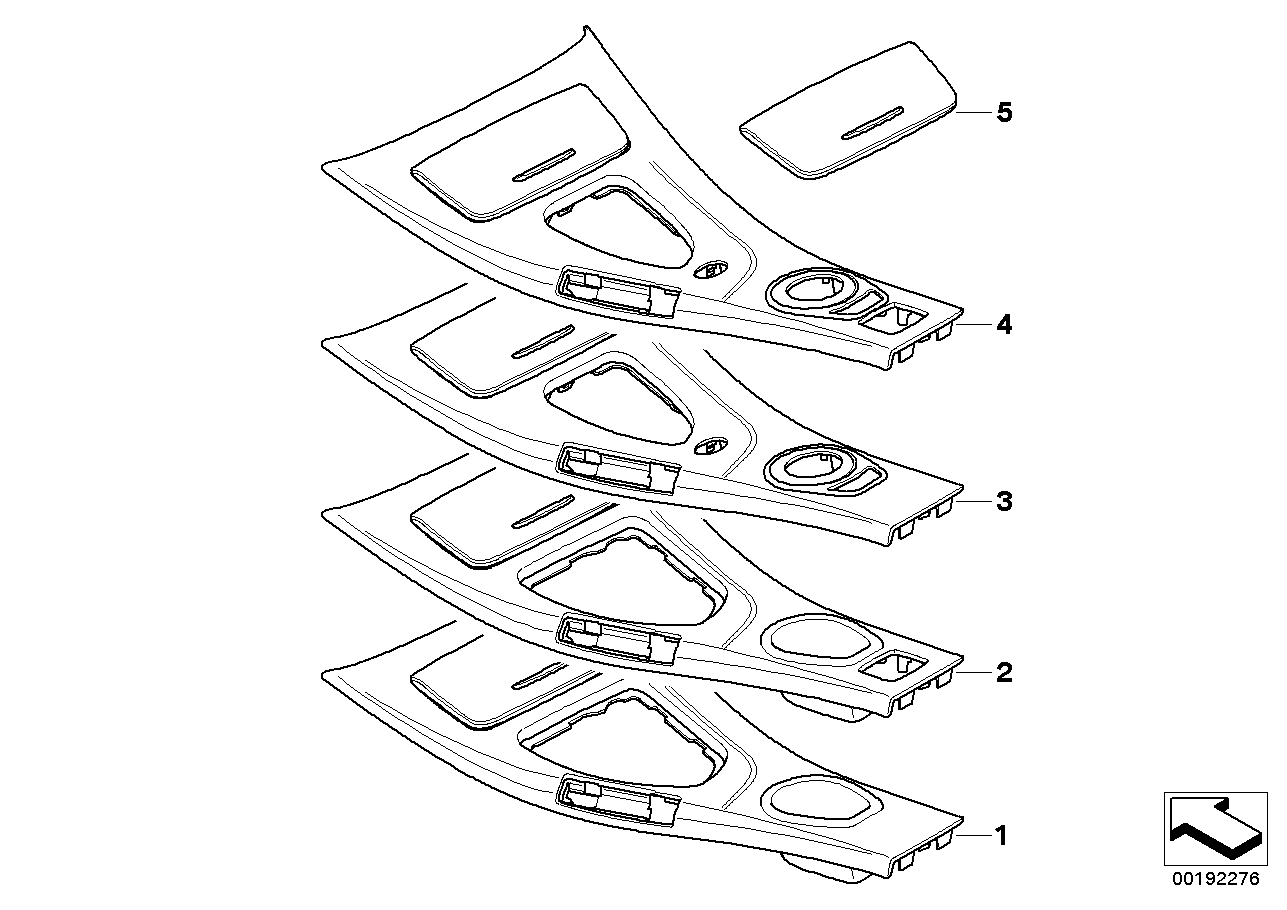 5
4
3
2
1
00192276