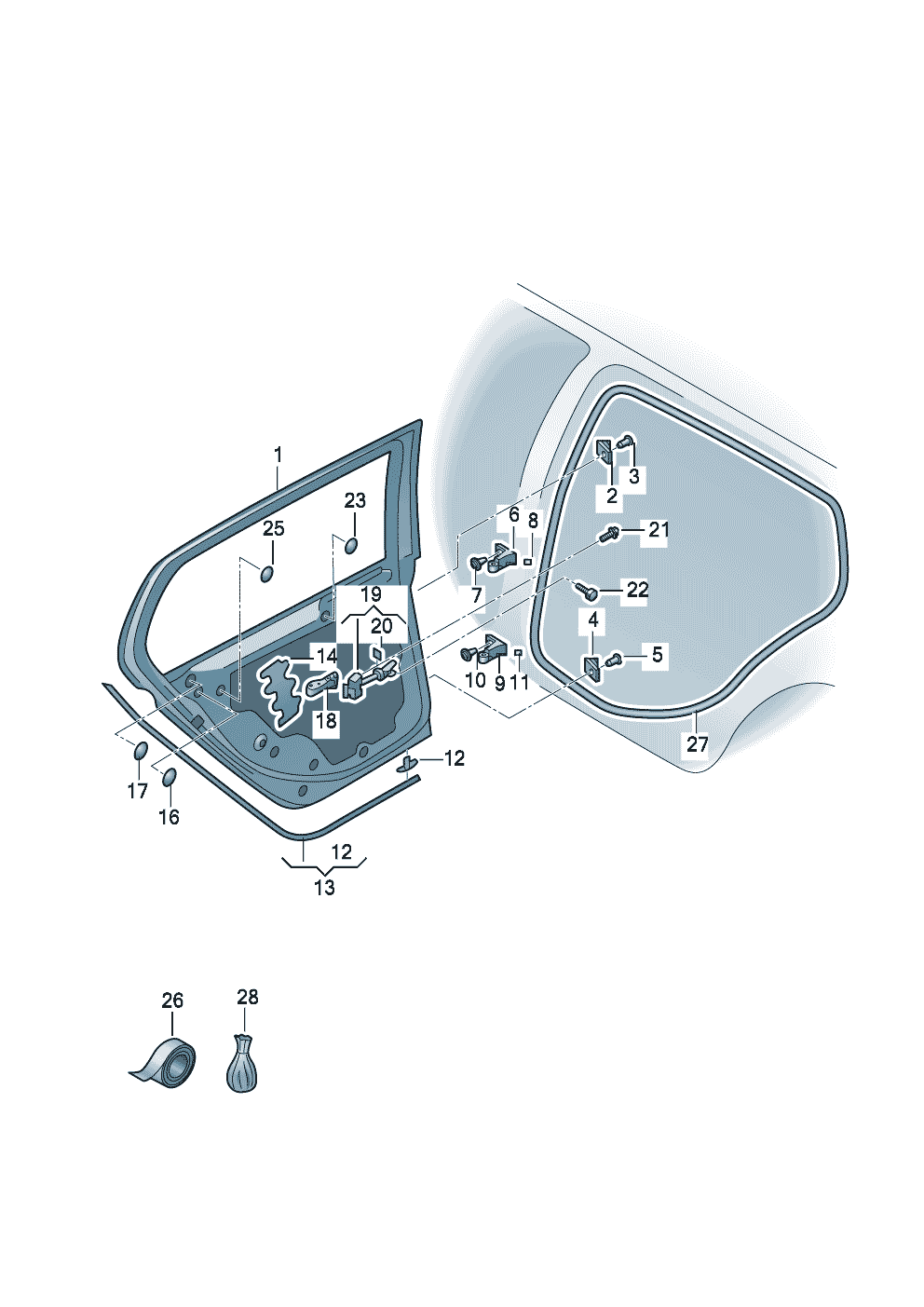 1
23
25
19
20
14
18
17
16
12
12
13
6
8
7
2
3
21
22
4
5
10
9
11
27
26
28