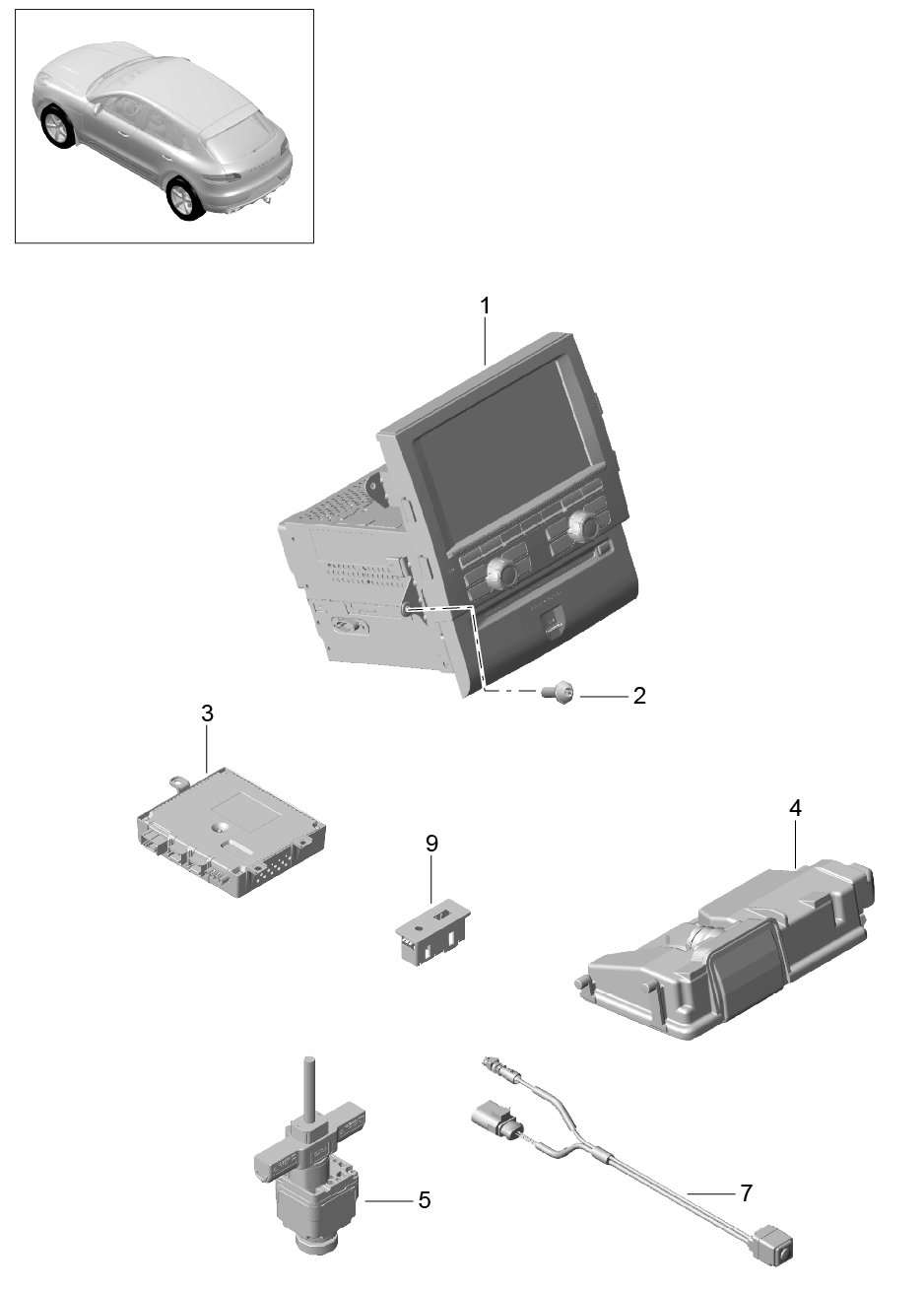 1
2
3
4
9
5
7