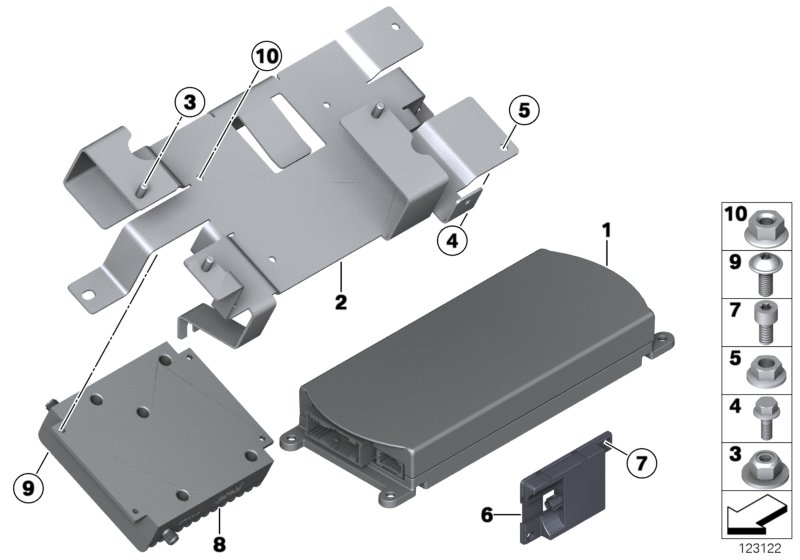 10
3
5
4
1
2
9
8
7
6
10
9
7
5
4
3
123122