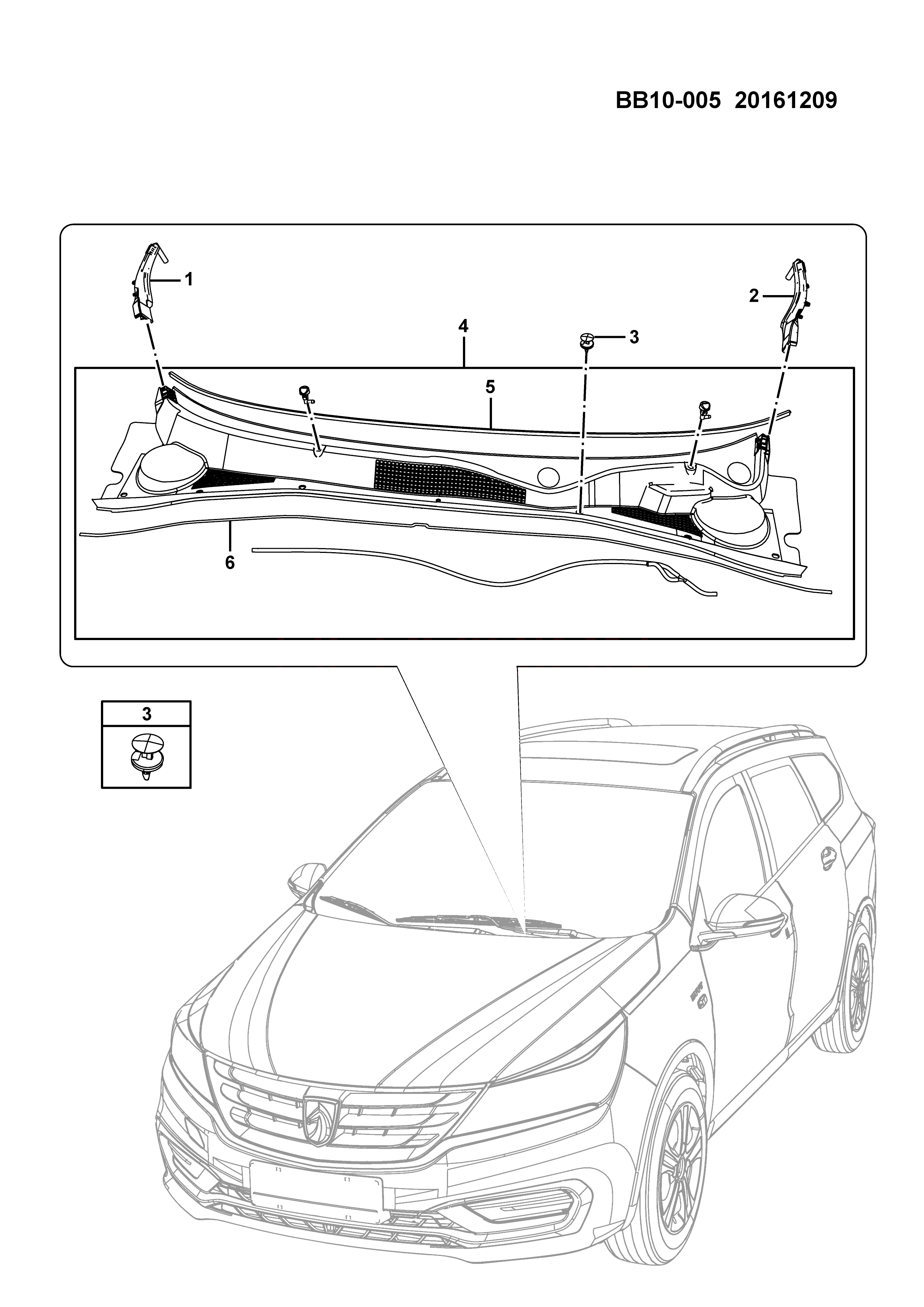 BB10-005 20161209

1

2

4

3

5

6

3