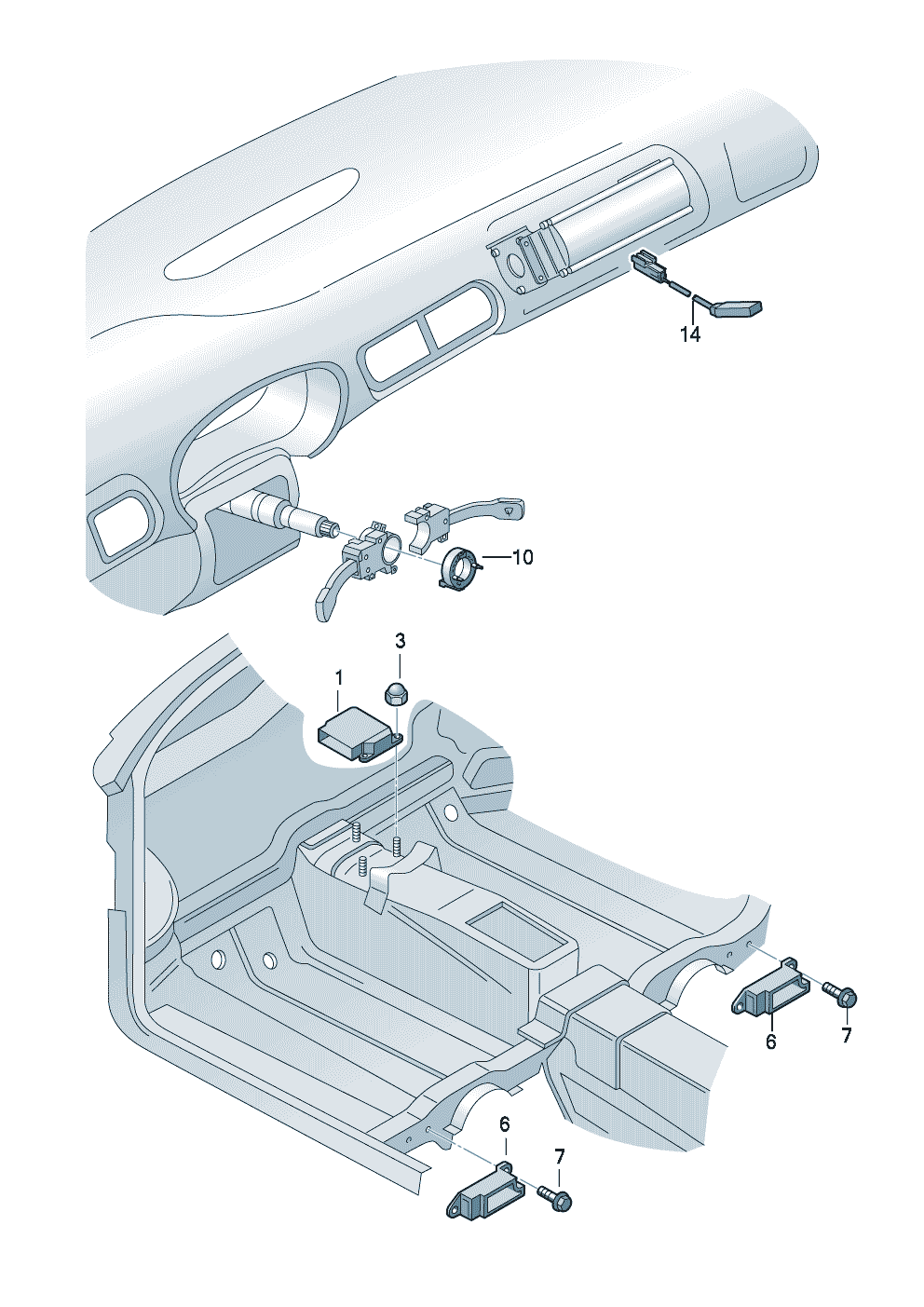 14

10

3

1

6

7

6

7