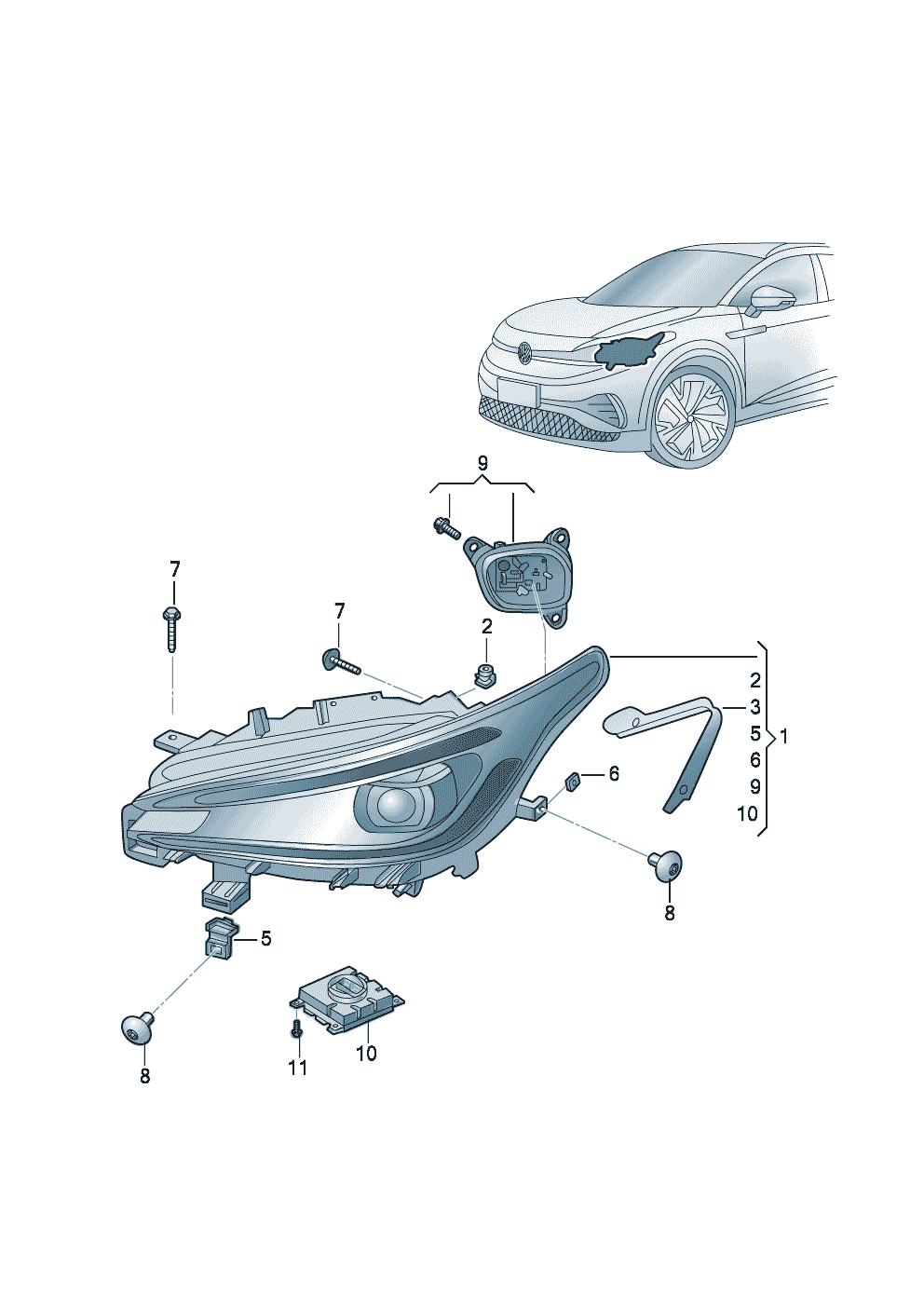 9

7

7

2

2
3
5
6
9
10

1

6

8

5

8

11

10