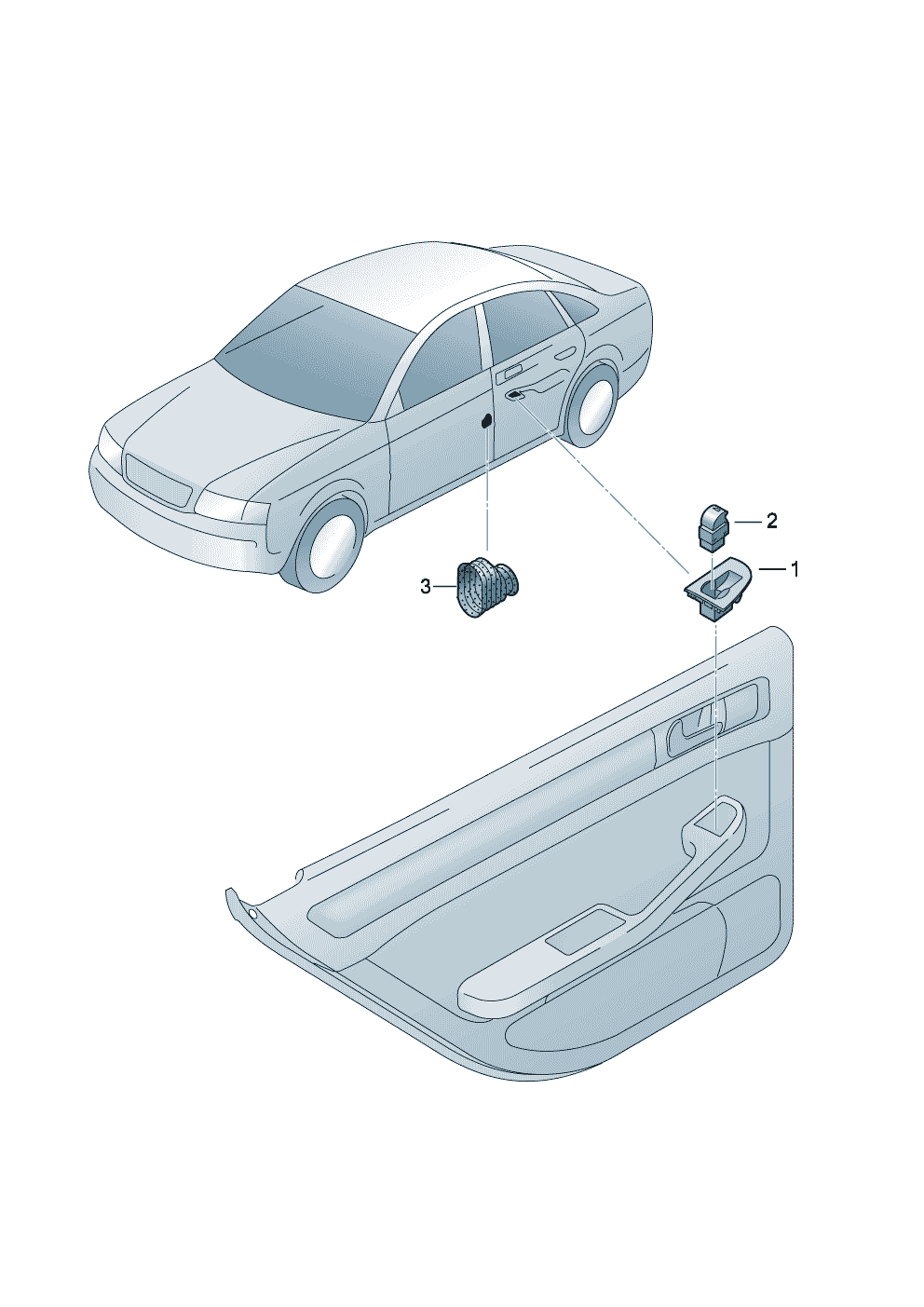 2
1
3