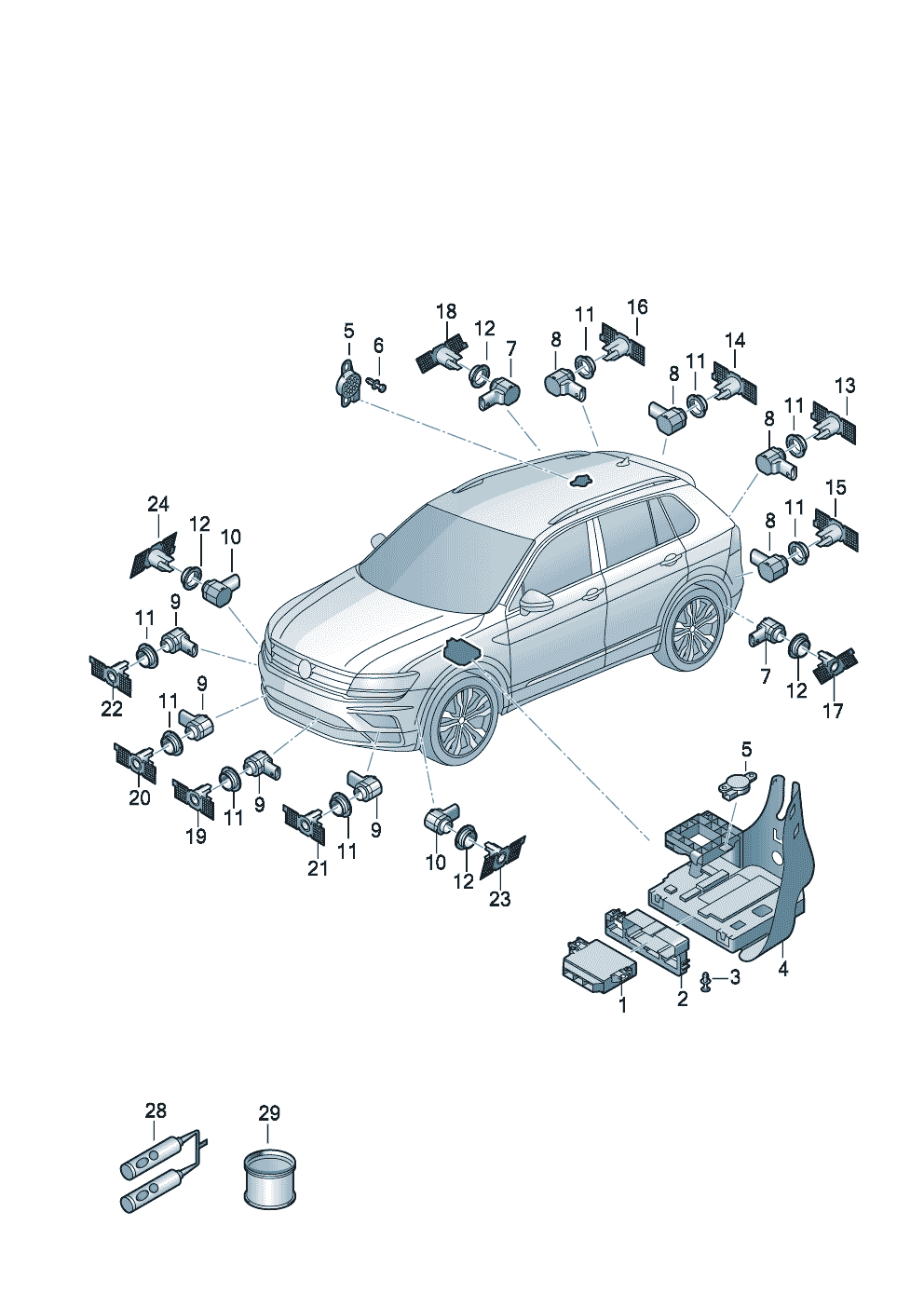 5
6
18
12
7
8
11
16
8
11
14
8
11
13
8
11
15
24
12
10
11
9
22
11
9
20
19
11
9
21
11
9
10
12
23
7
12
17
5
4
3
2
1
28
29