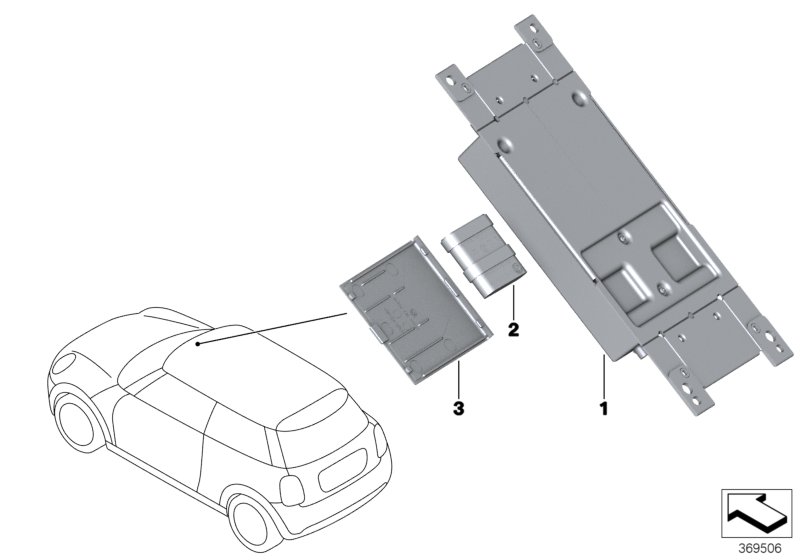 2
3
1
369506