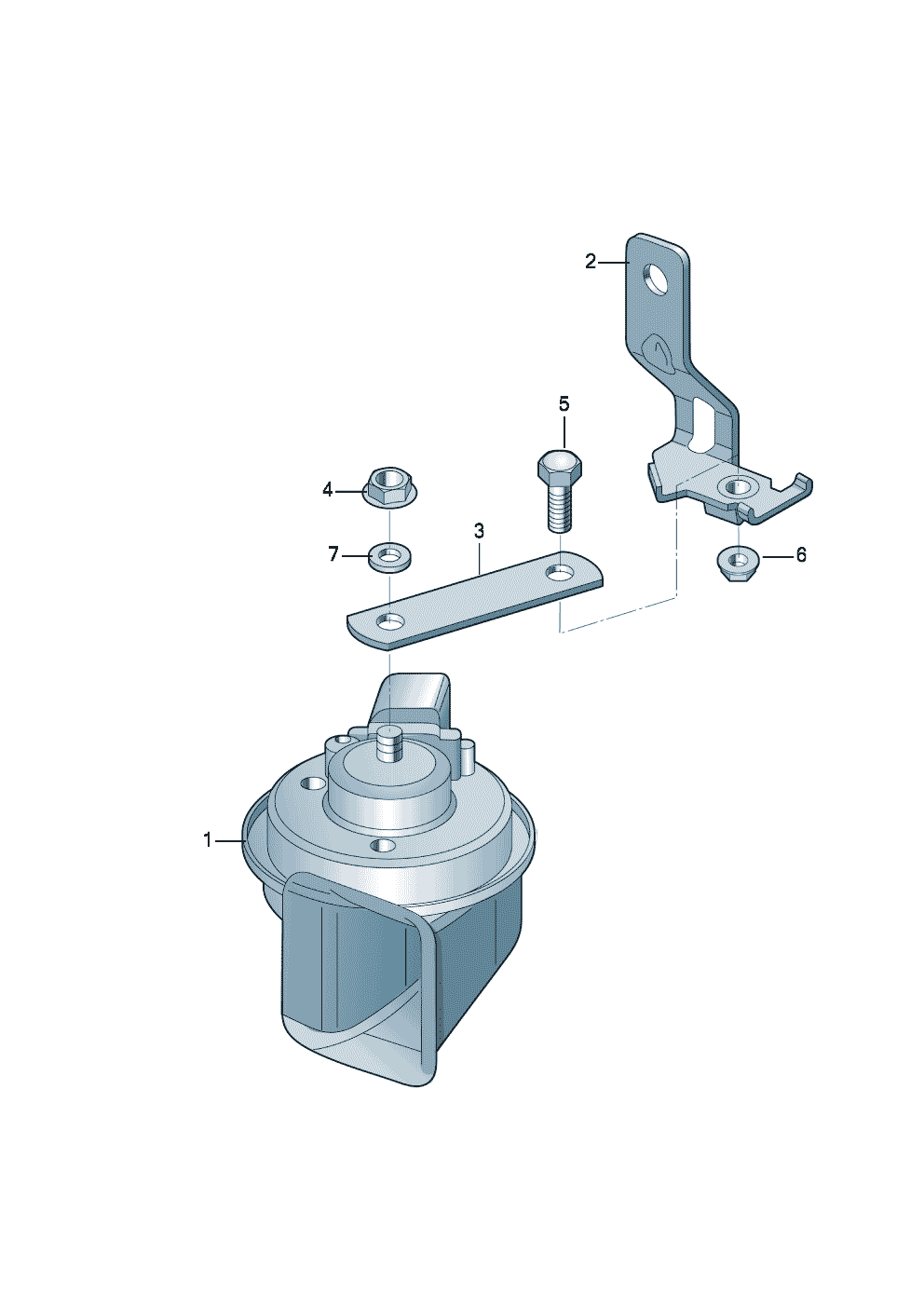 2
5
4
3
7
6
1