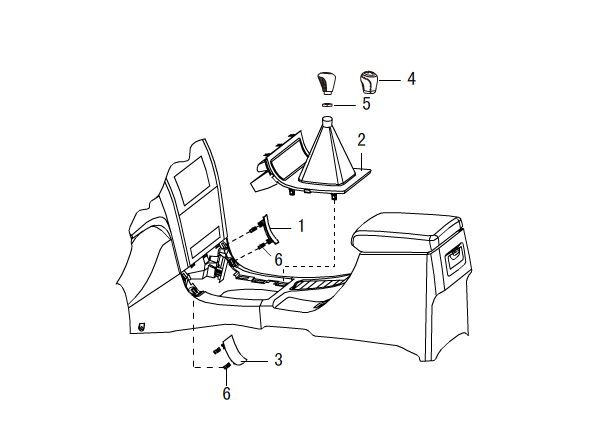 4
5
2
1
6
3
6