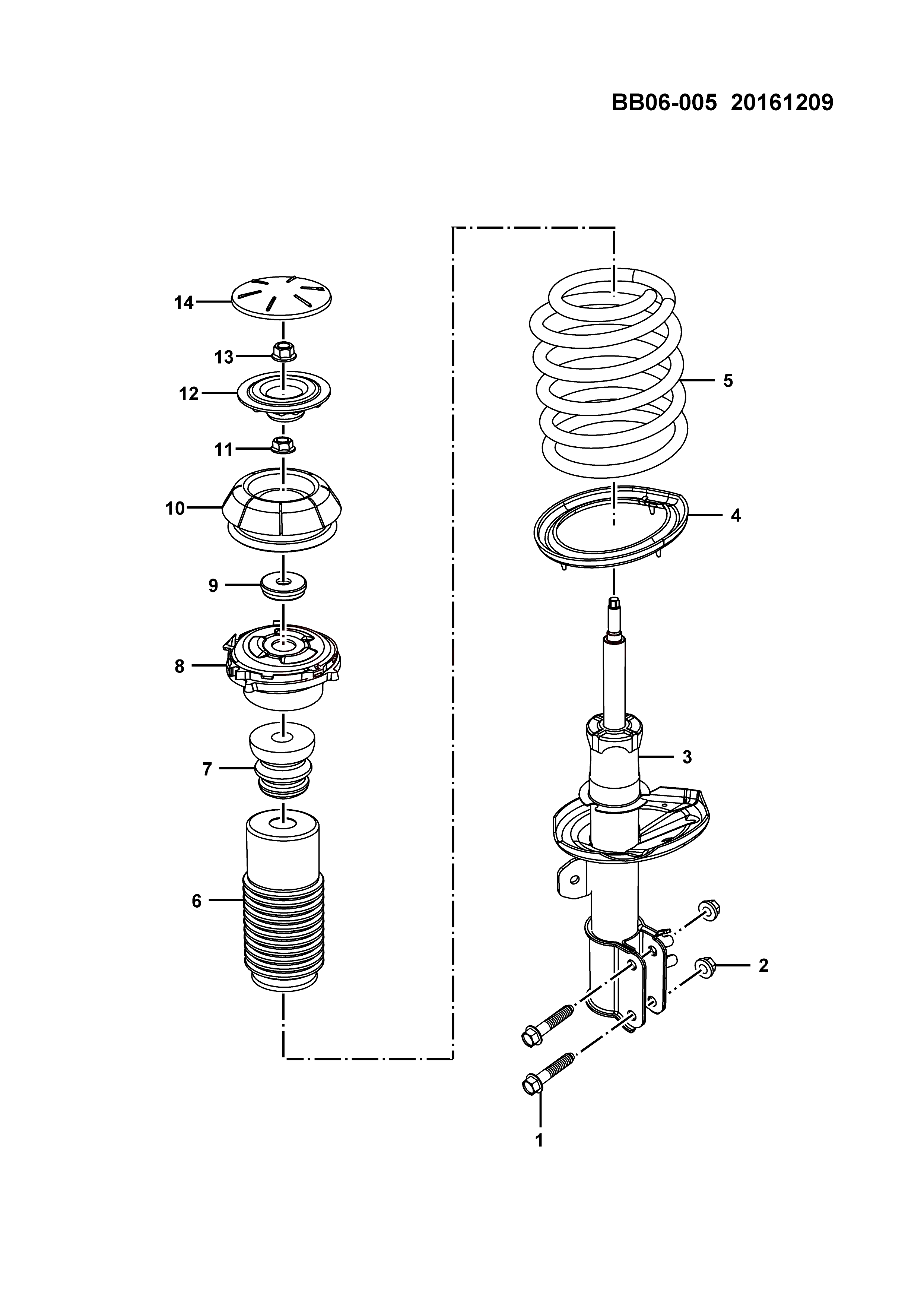 BB06-005 20161209

14
13
12
11
10
9
8
7
6
5
4
3
2
1