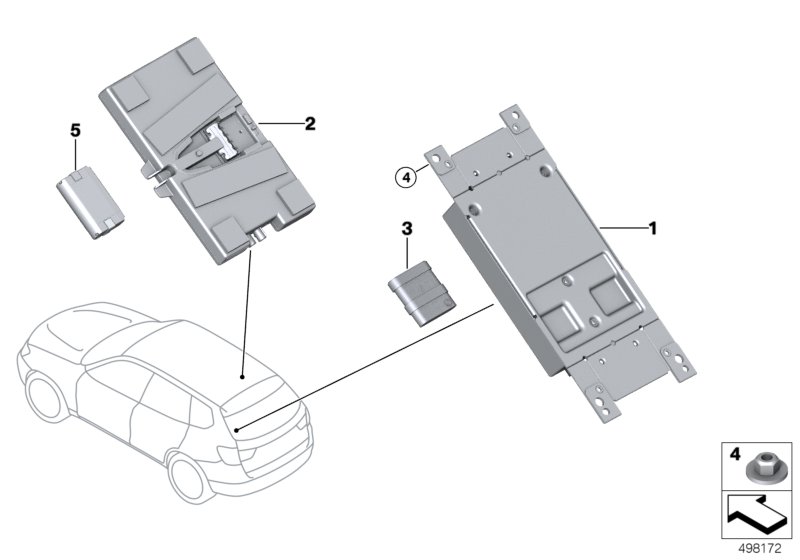 5
2
4
3
1
4
498172