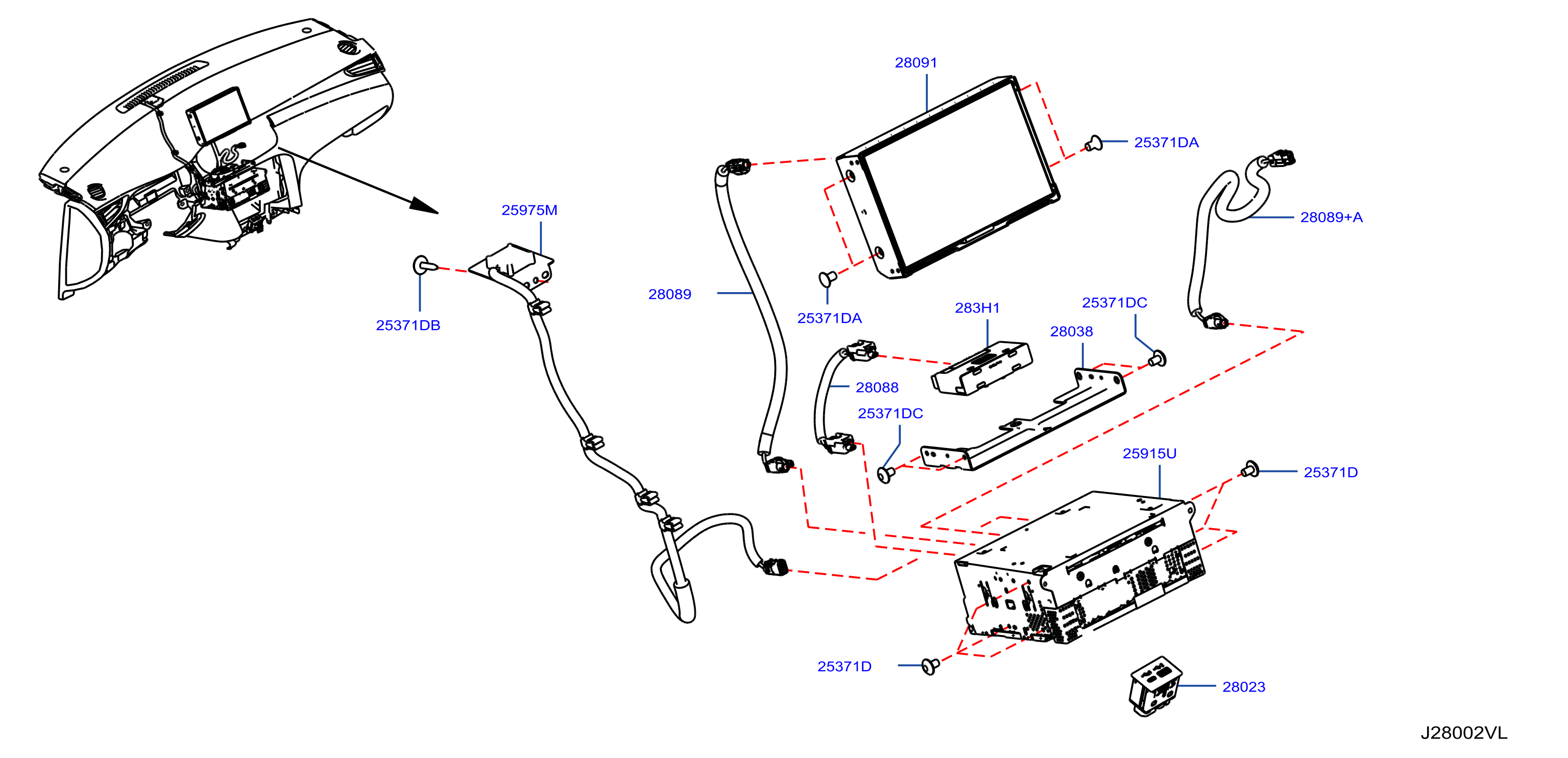 28091
25371DA
28089+A
25975M
28089
25371DB
25371DA
283H1
25371DC
28038
28088
25371DC
25915U
25371D
25371D
28023
J28002VL