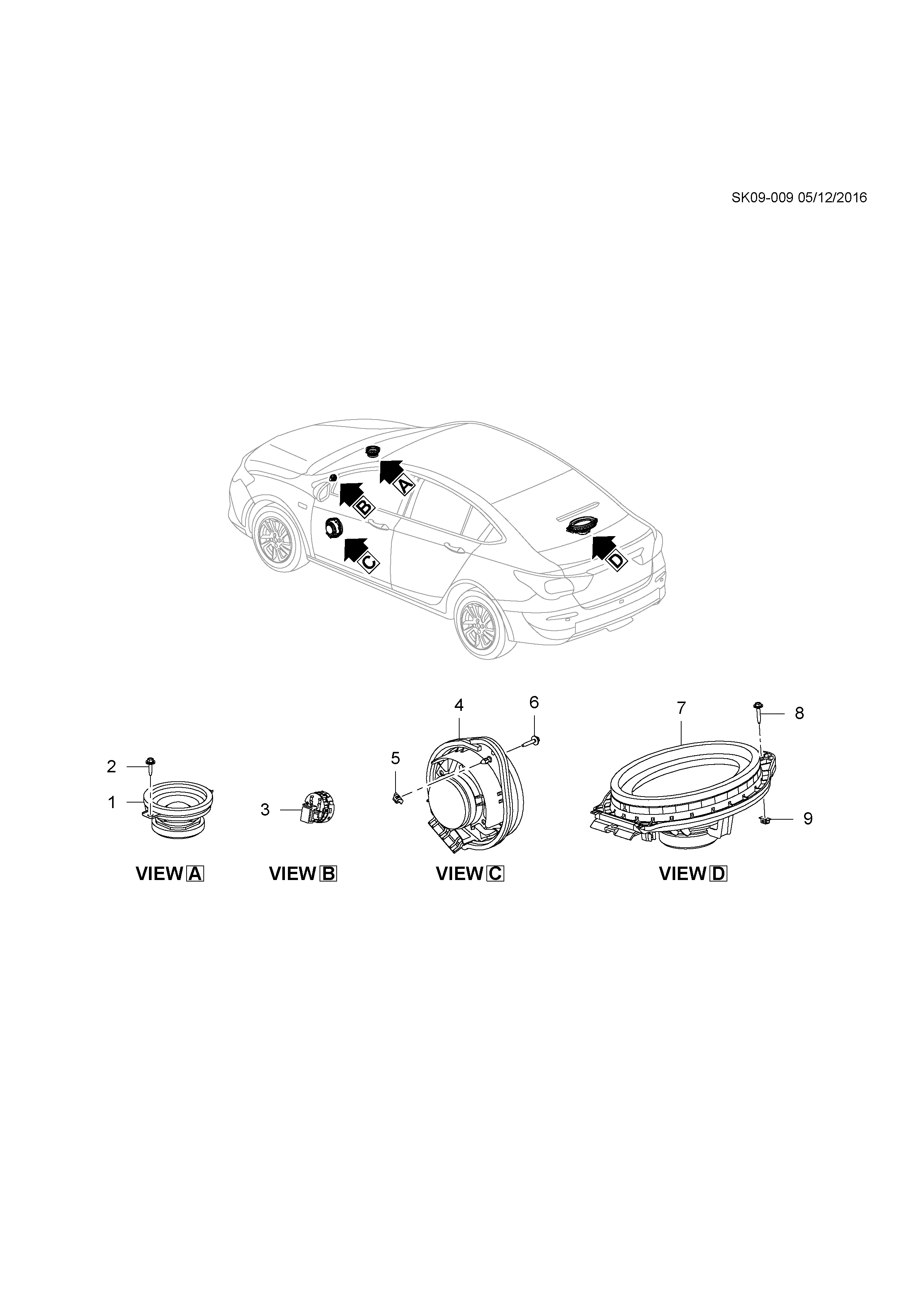 SK09-009 05/12/2016

A
B
C
D

2
1
3
4
6
5
7
8
9

VIEW A
VIEW B
VIEW C
VIEW D