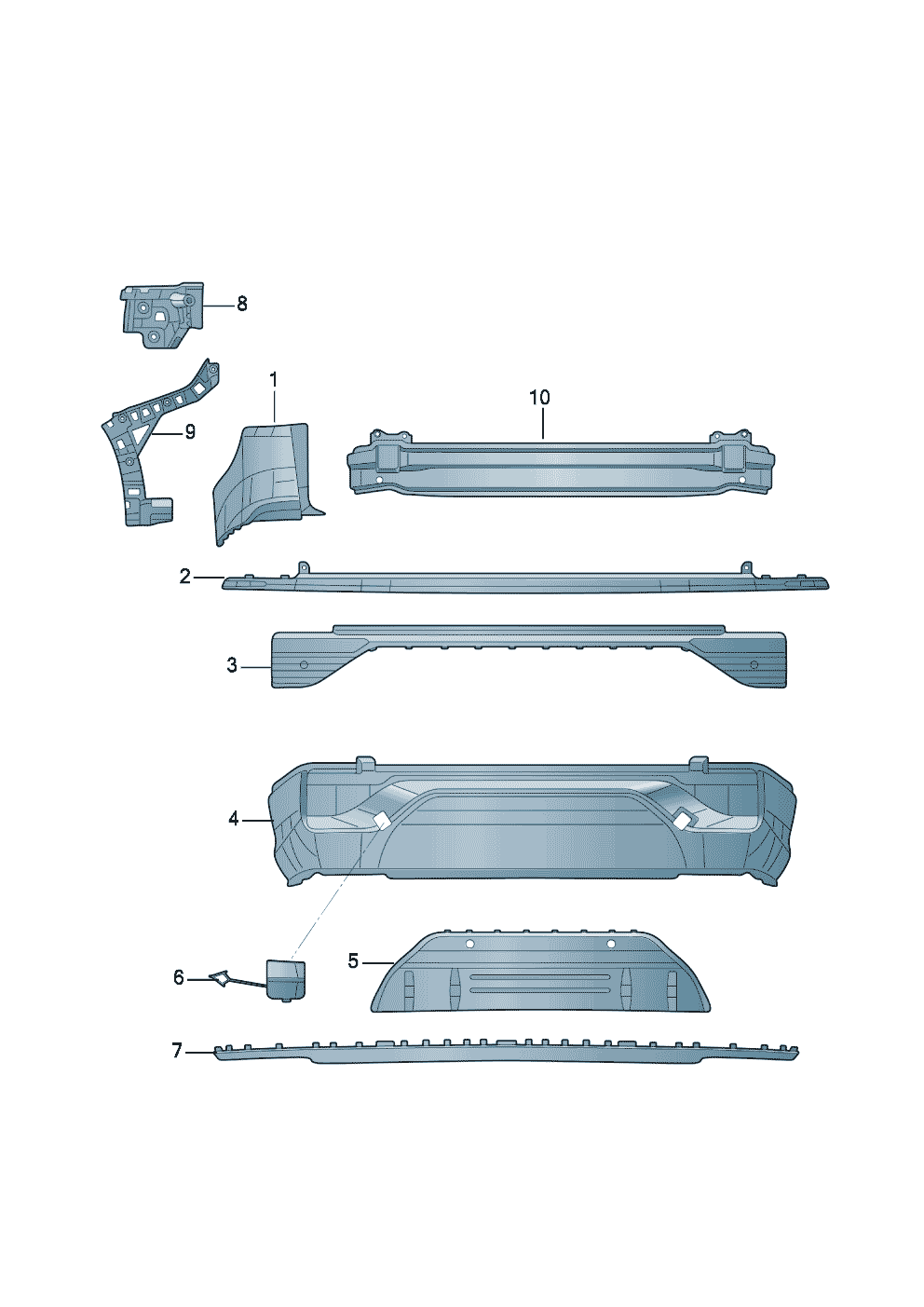 8
1
10
9
2
3
4
5
6
7