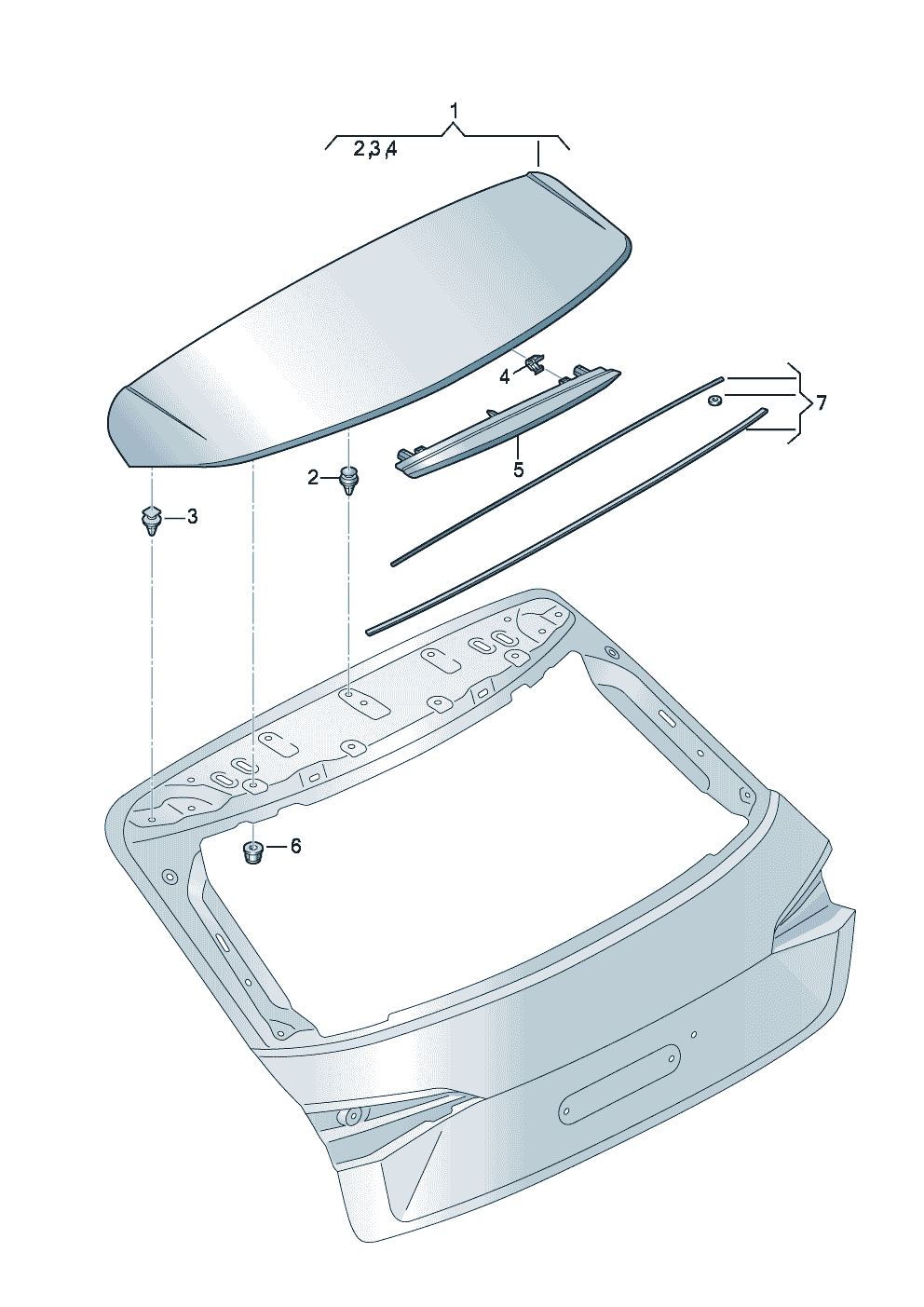 1
2,3,4
4
7
5
2
3
6