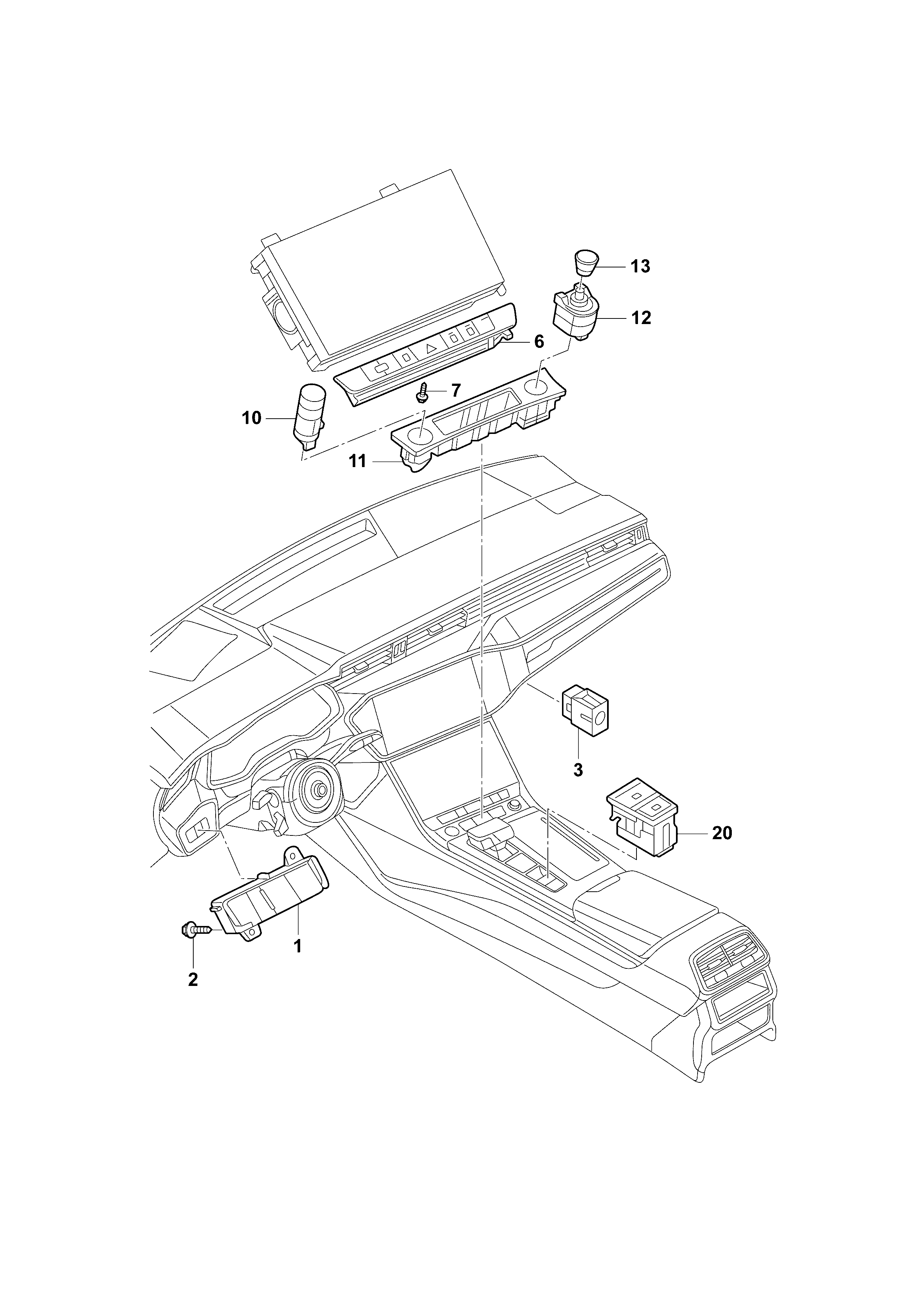 13
12
6
7
10
11
3
20
1
2