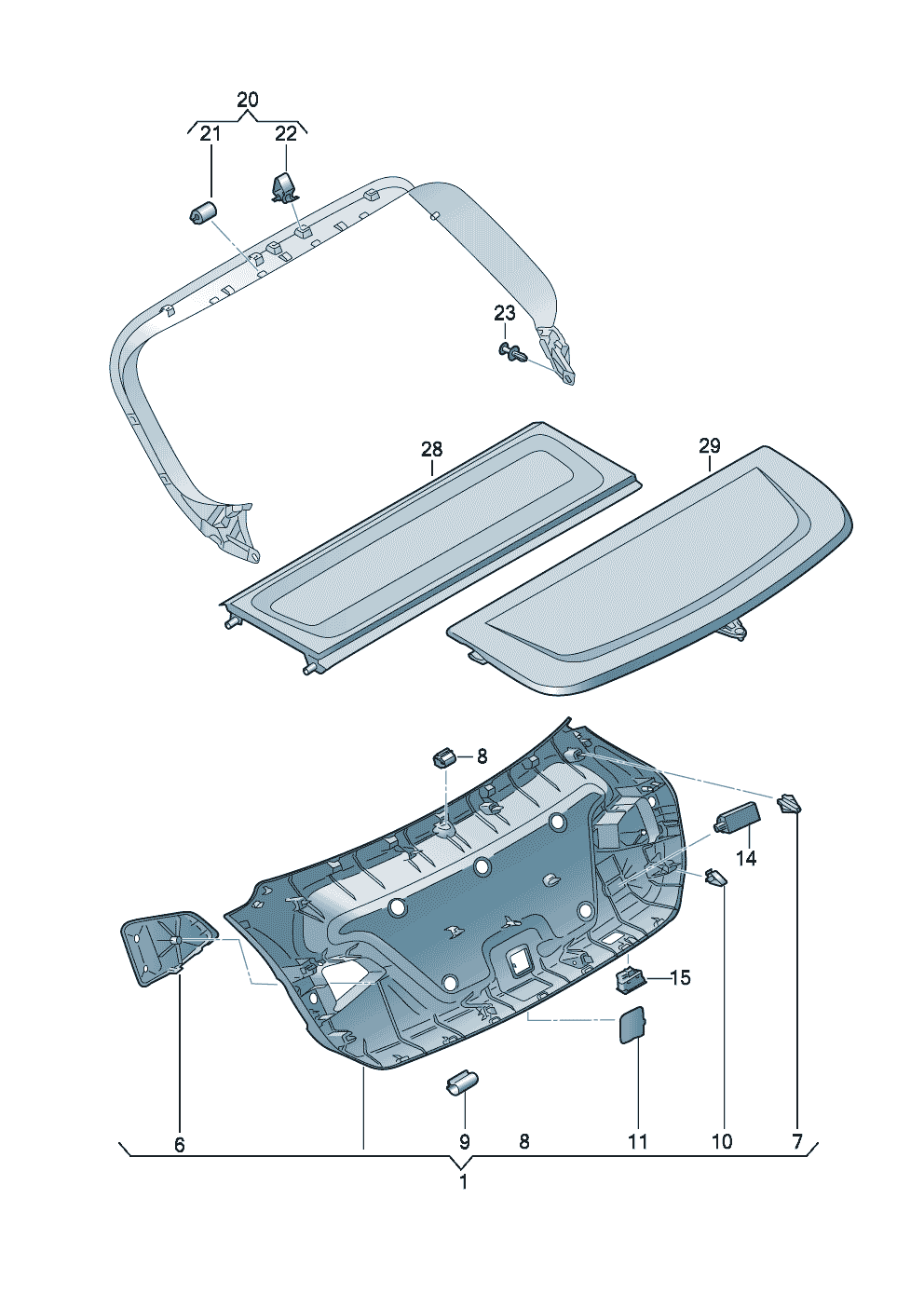 20
21
22
23
28
29
8
14
15
6
9
8
11
10
7
1