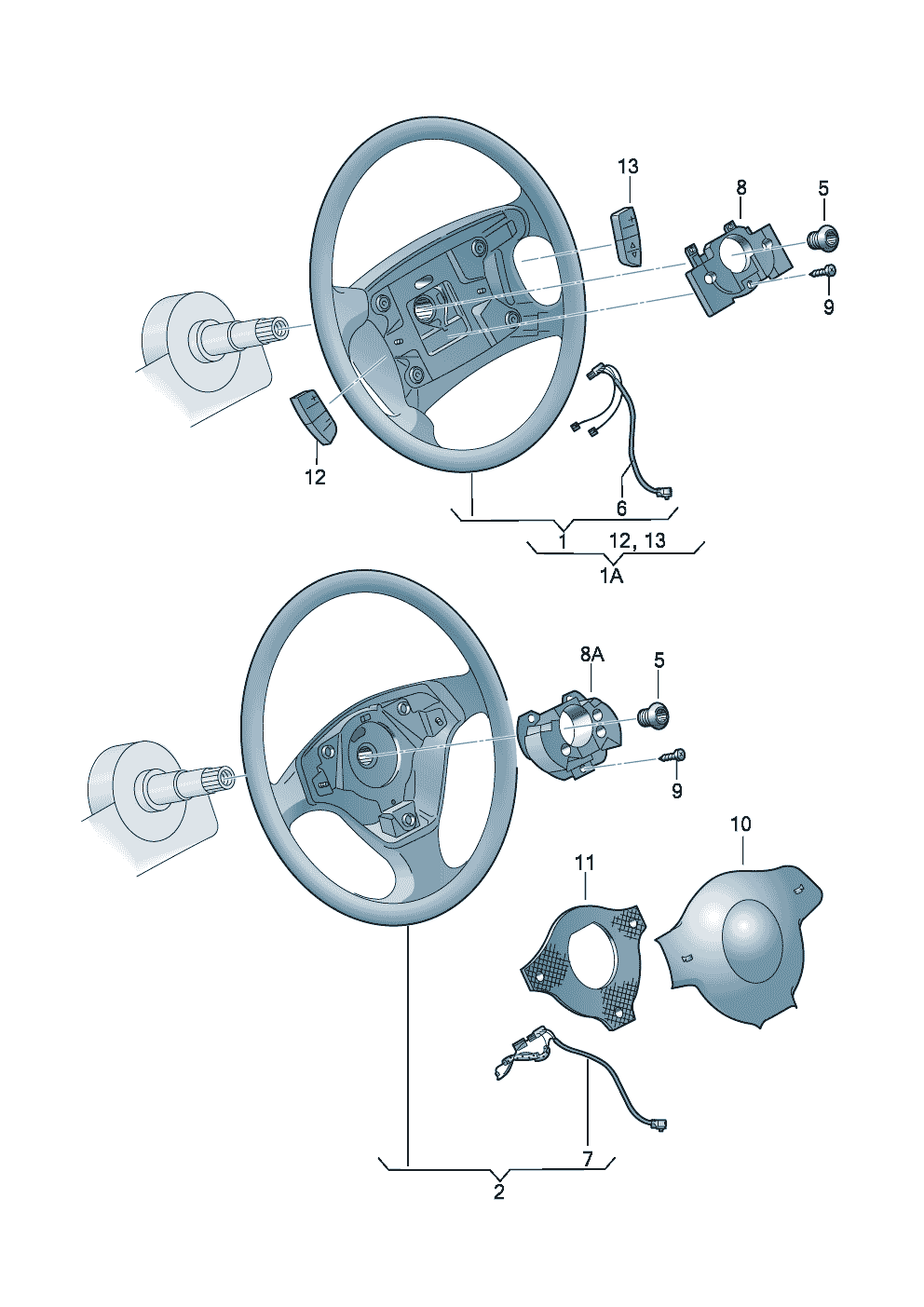 13
8
5
9
12
6
1
12, 13
1A
8A
5
9
10
11
7
2