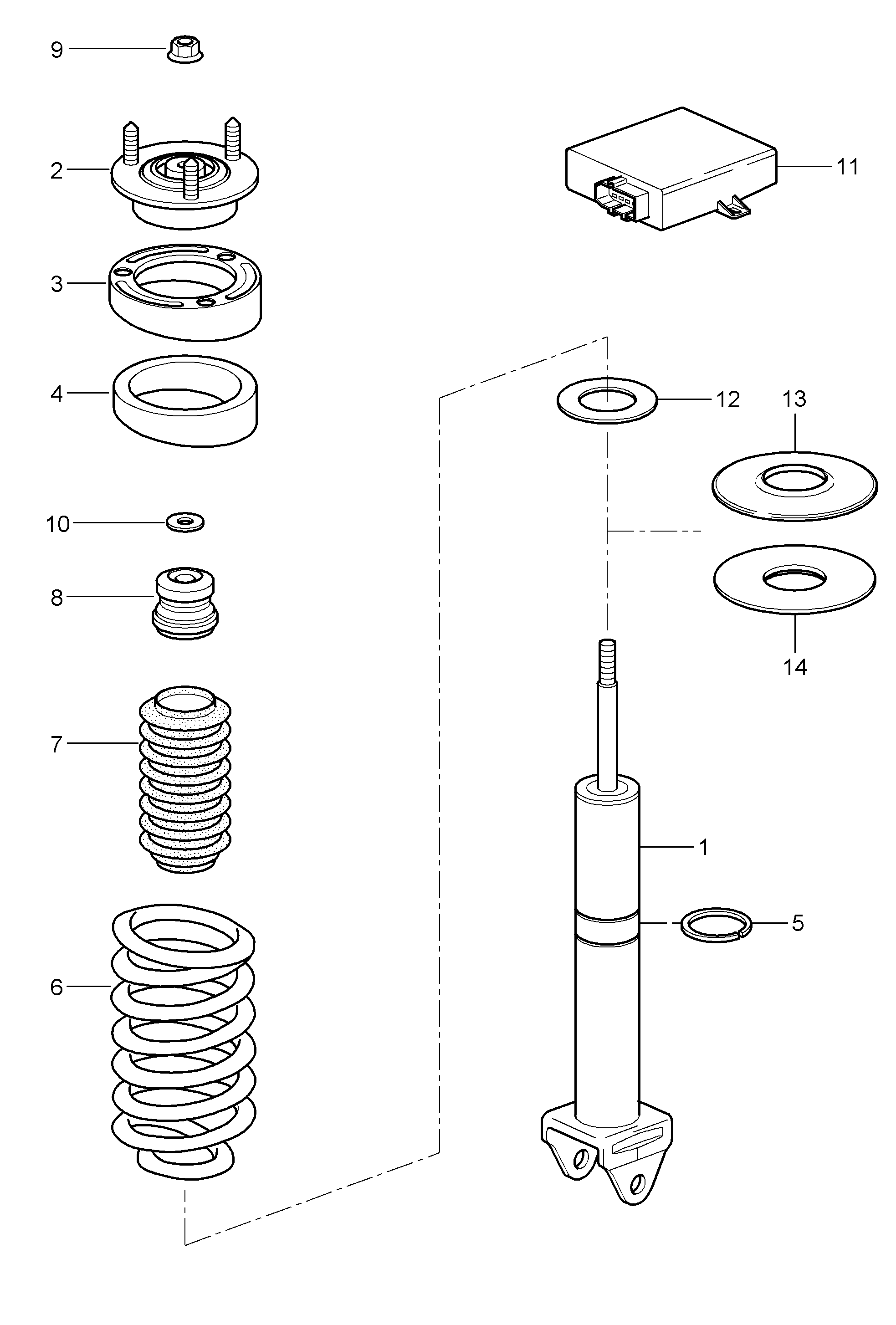 9
2
3
4
10
8
7
6
11
12
13
14
1
5