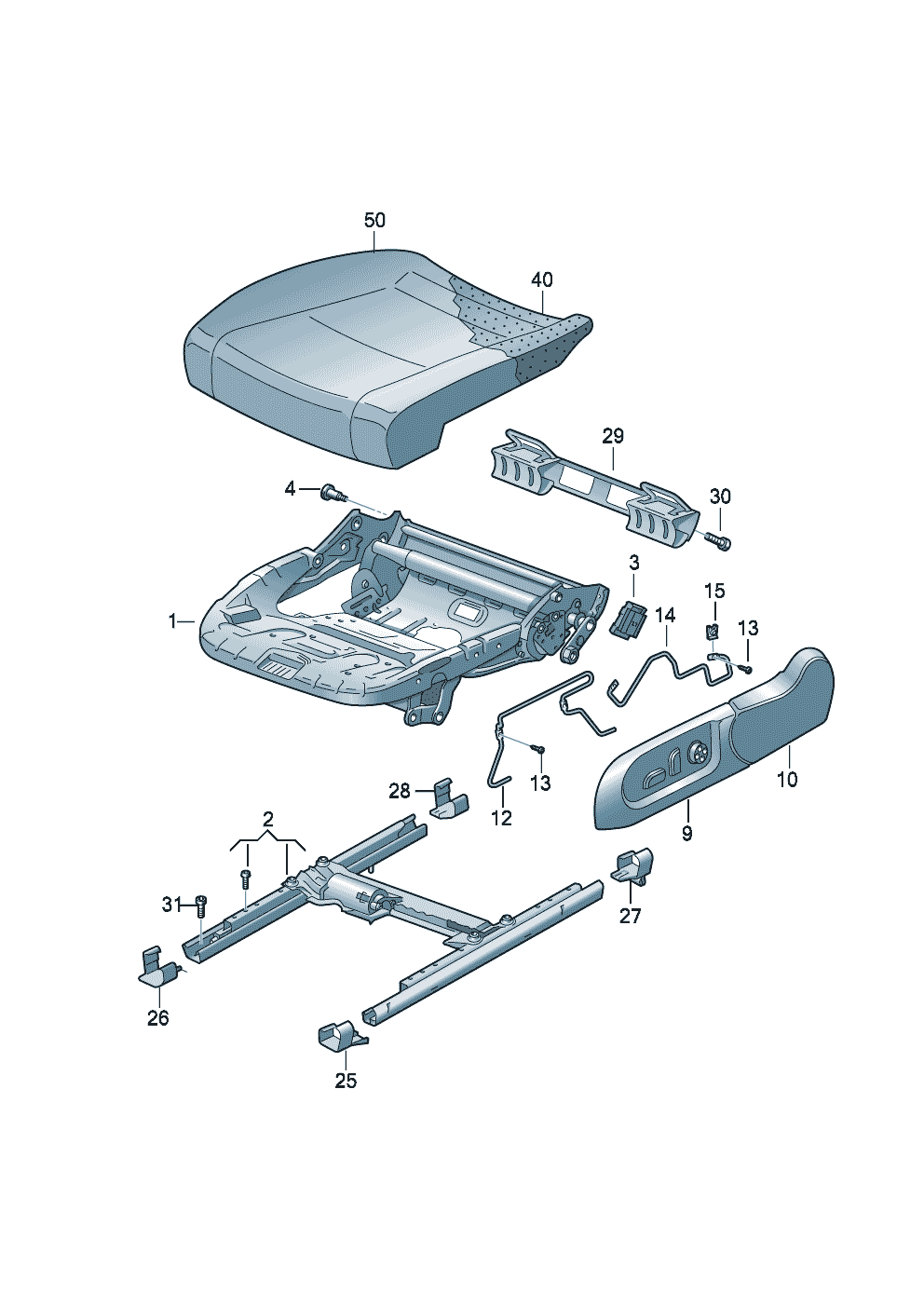 50
40
29
4
30
3
15
1
14
13
13
10
28
12
9
2
31
27
26
25