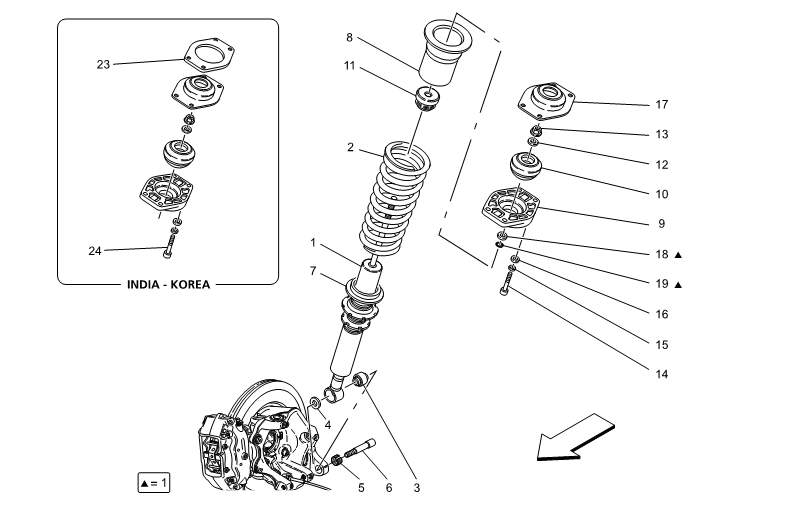 23

24

INDIA - KOREA

8

11

2

1

7

4

5

6

3

17

13

12

10

9

18 ▲

19 ▲

16

15

14

▲= 1