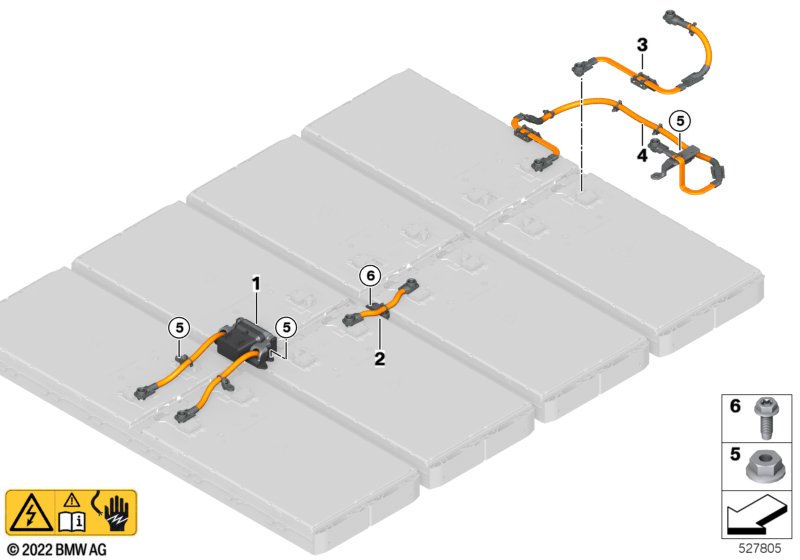 3
5
4
1
6
5
5
2
6
5
© 2022 BMW AG
527805