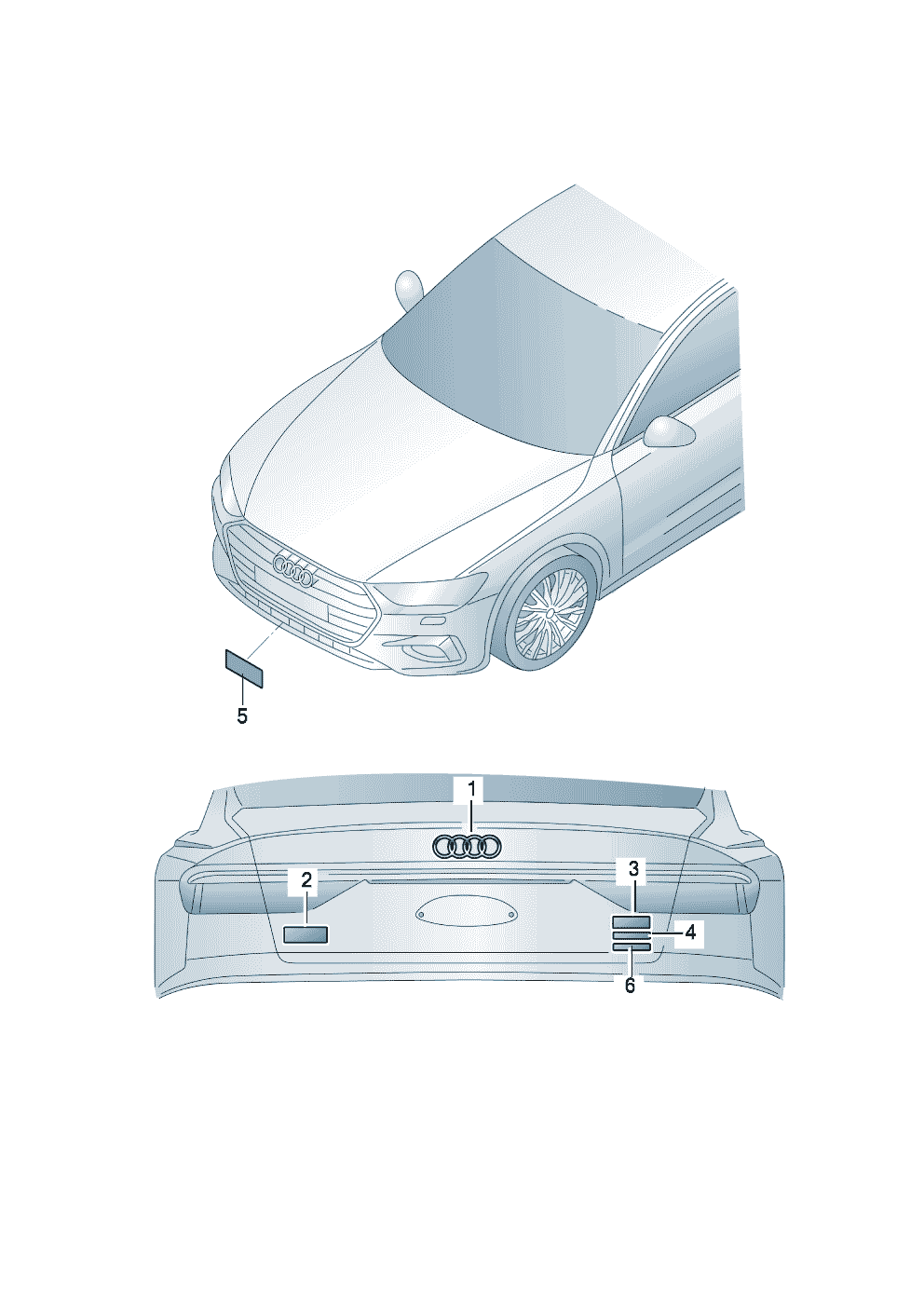 5

1

2

3

4

6