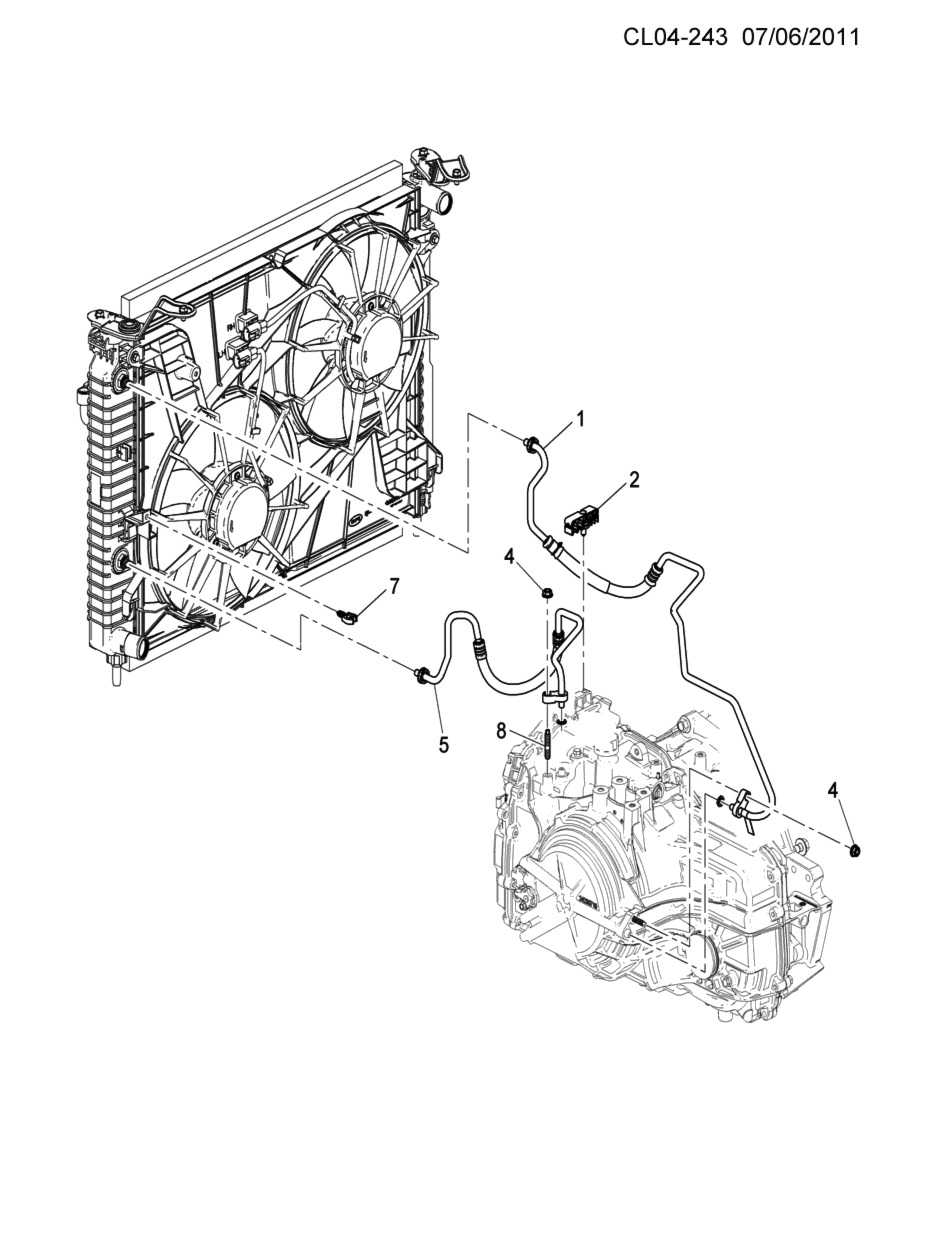 CL04-243 07/06/2011

1
2
4
7
5
8
4