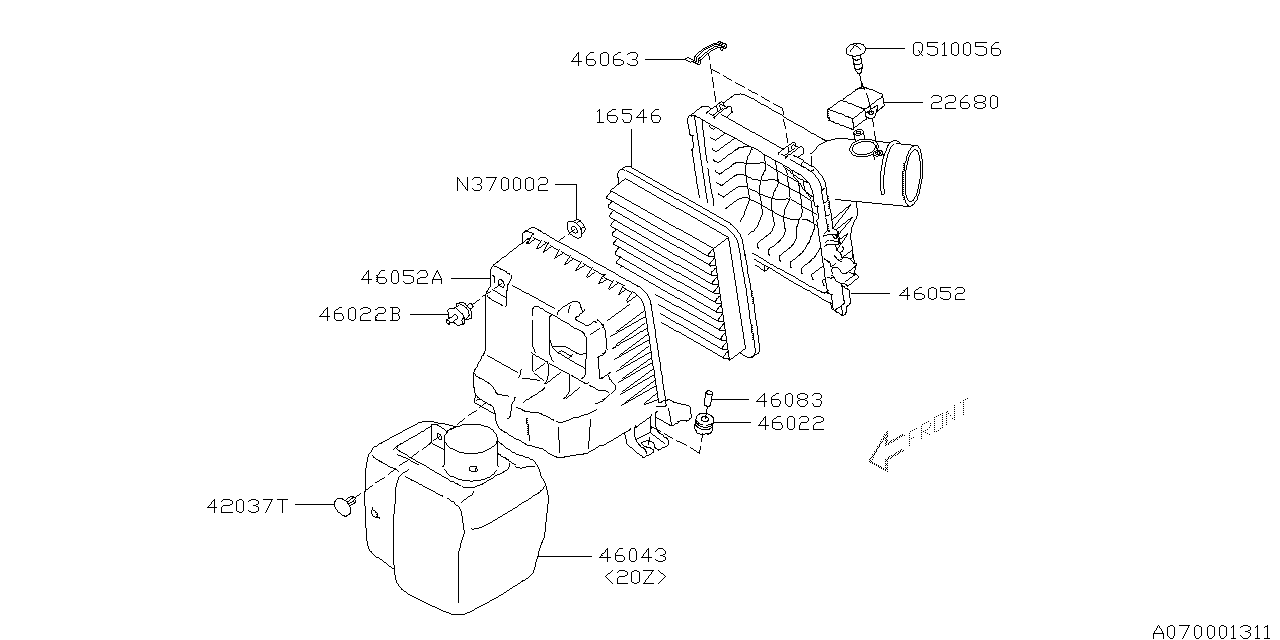 46063
Q510056
22680
16546
N370002
46052A
46022B
46052
46083
46022
FRONT
42037T
46043
<20Z>
A070001311