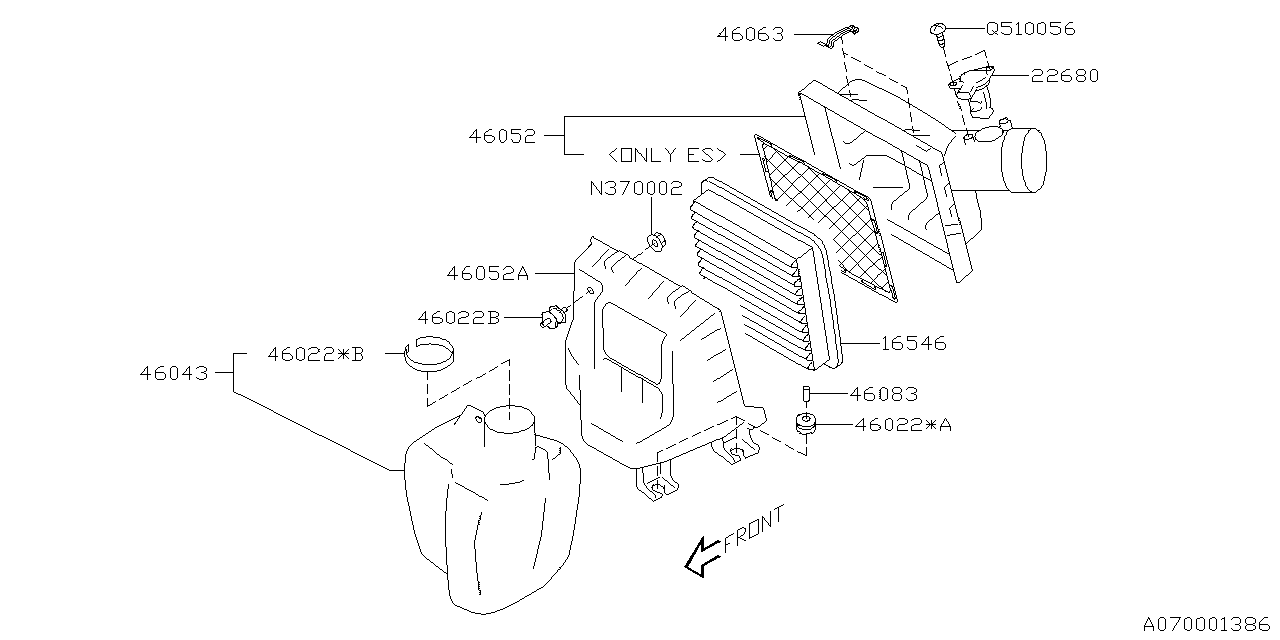 46063
Q510056
22680
46052
<ONLY ES>
N370002
46052A
46022B
46043
46022*B
16546
46083
46022*A
FRONT
A070001386