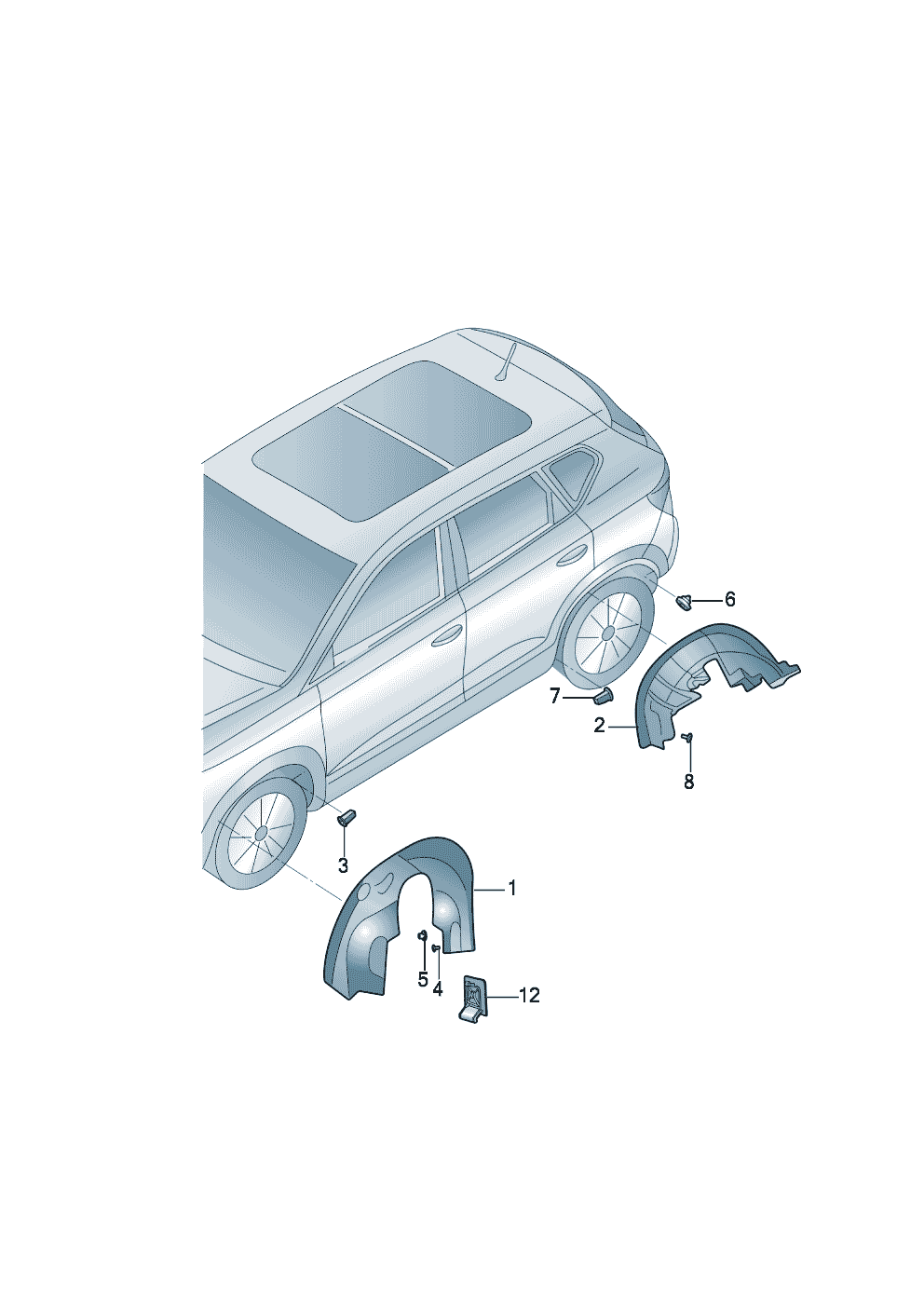 6
7
2
8
3
1
5
4
12