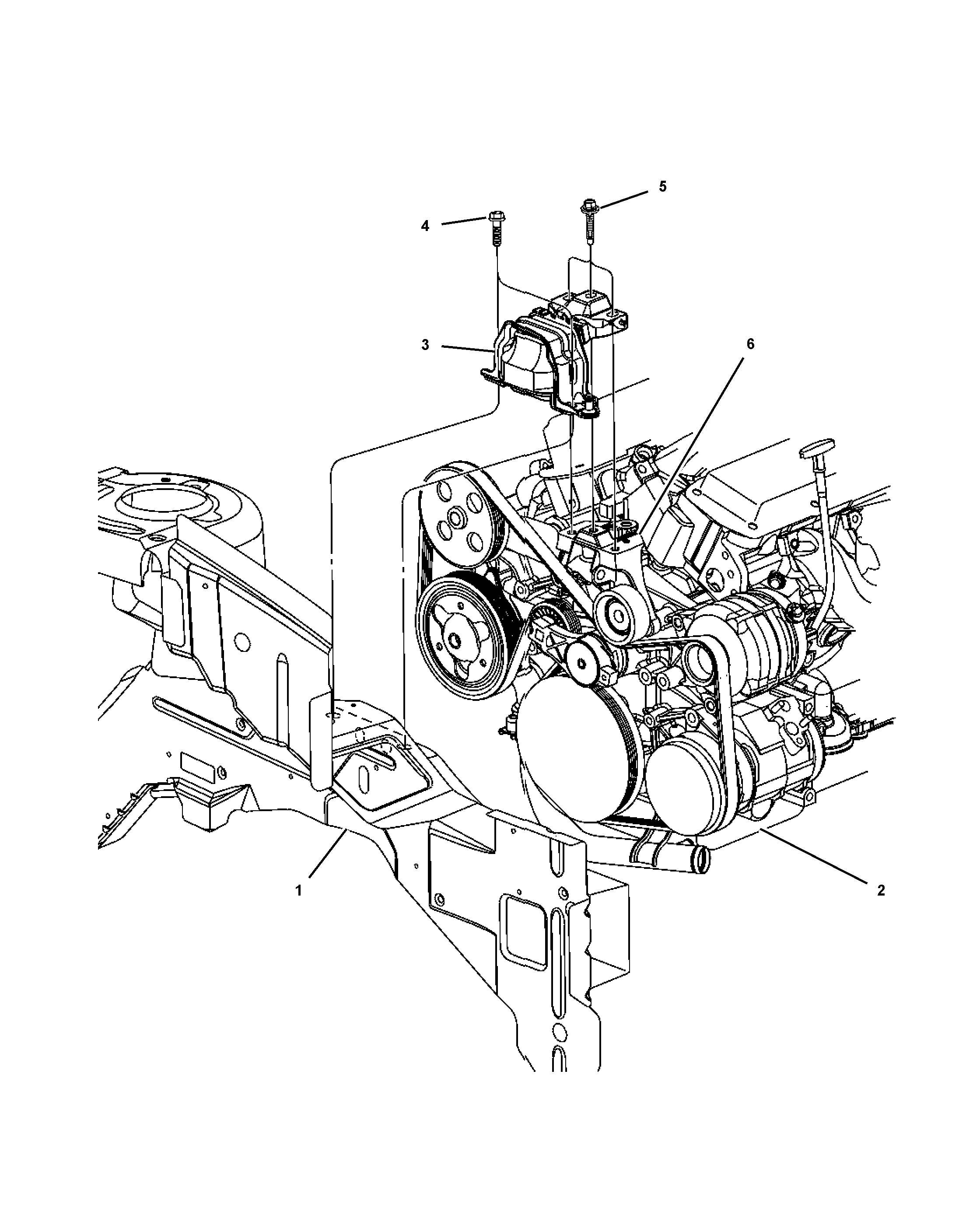 5
4
3
6
1
2