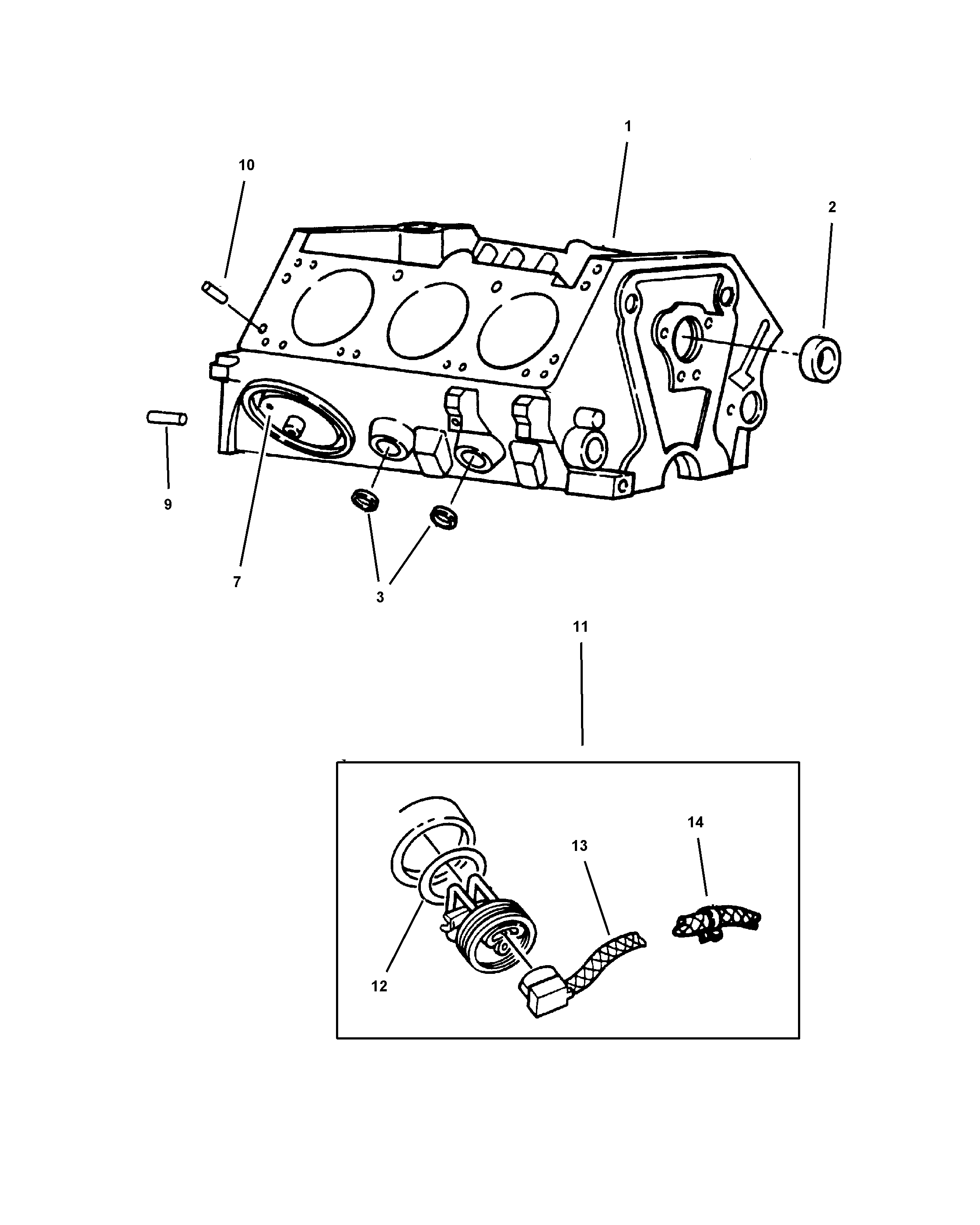 1
10
2
9
7
3
11
14
13
12