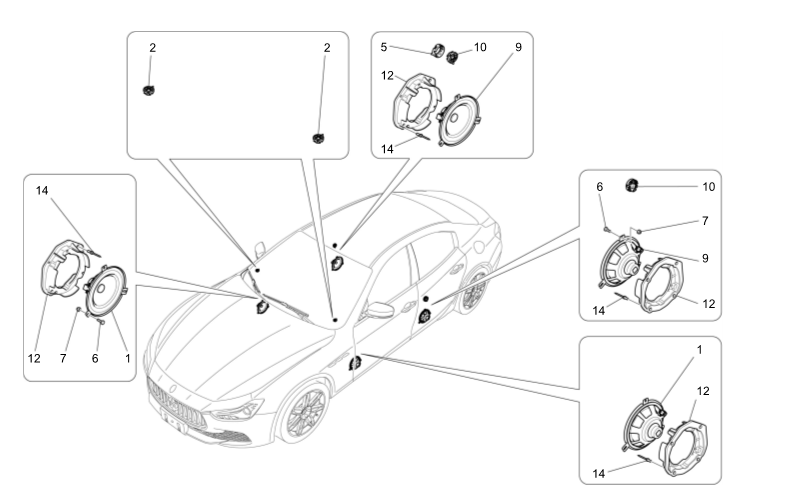 2
2
5
10
9
12
14
14
12
7
6
1
6
10
7
9
14
12
1
12
14