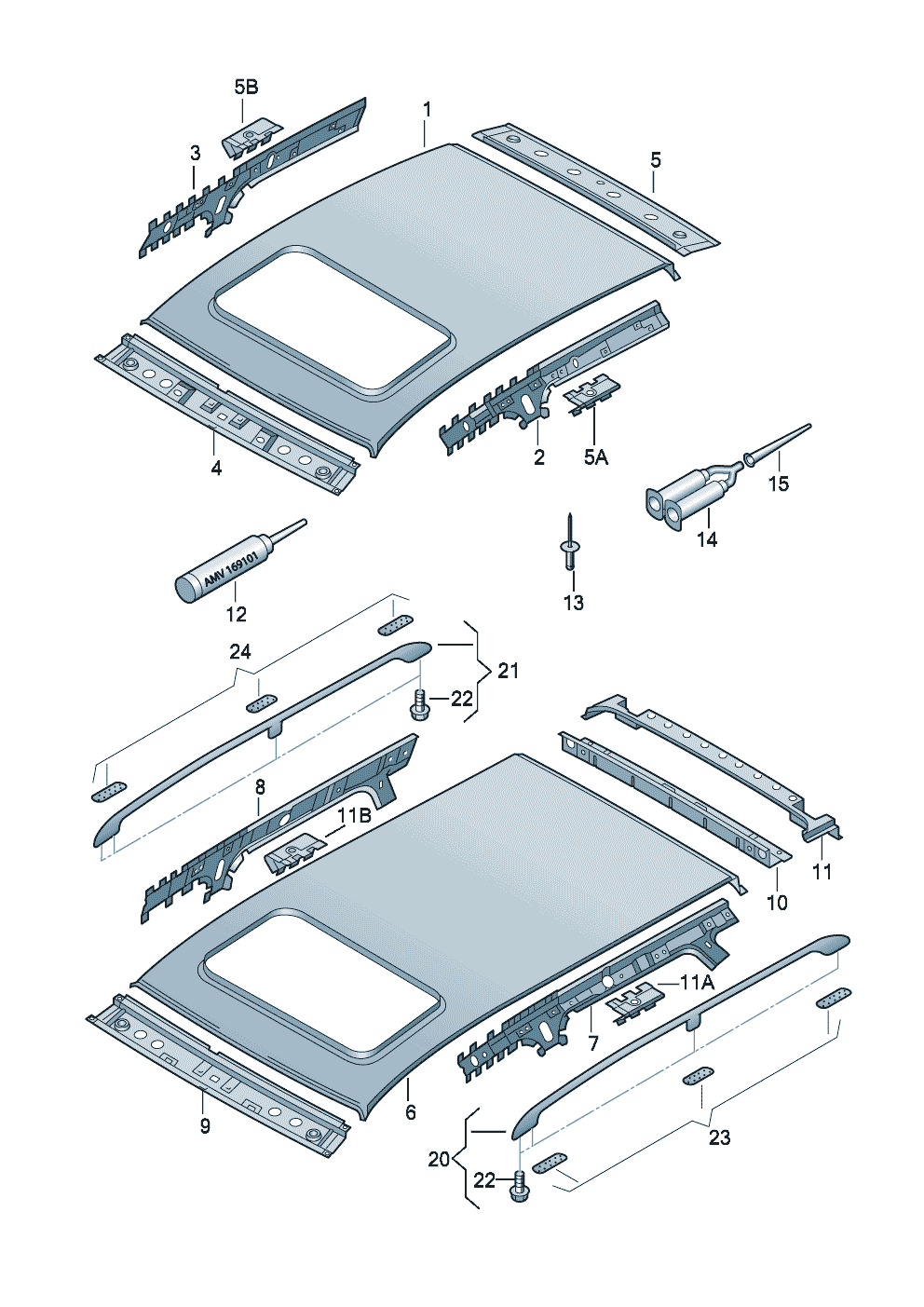 5B
1
3
5
4
2
5A
15
14
AMV 169101
12
13
24
21
22
8
11B
11
10
11A
7
9
6
23
20
22