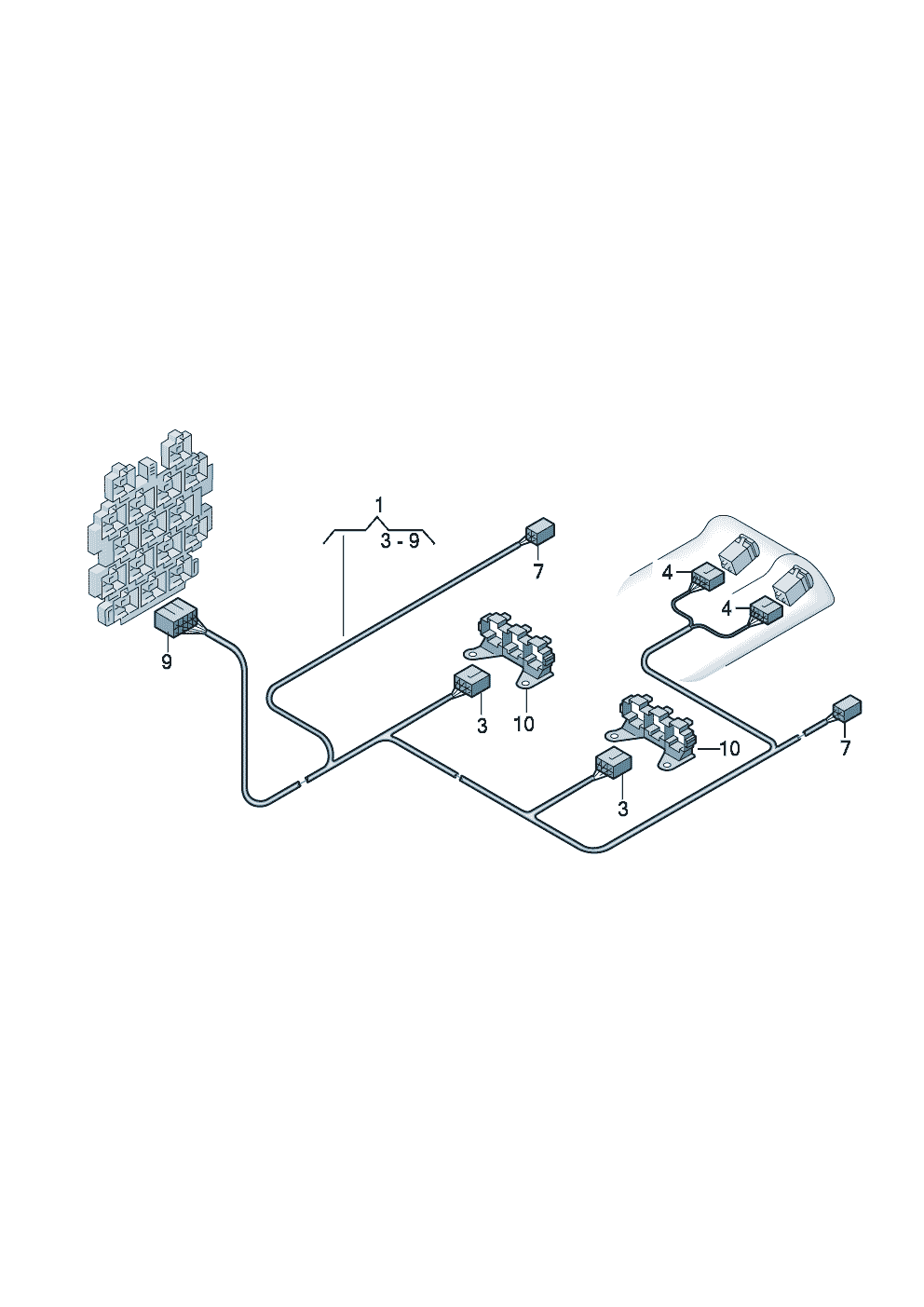 1
3 - 9
7
4
4
9
3
10
10
7
3