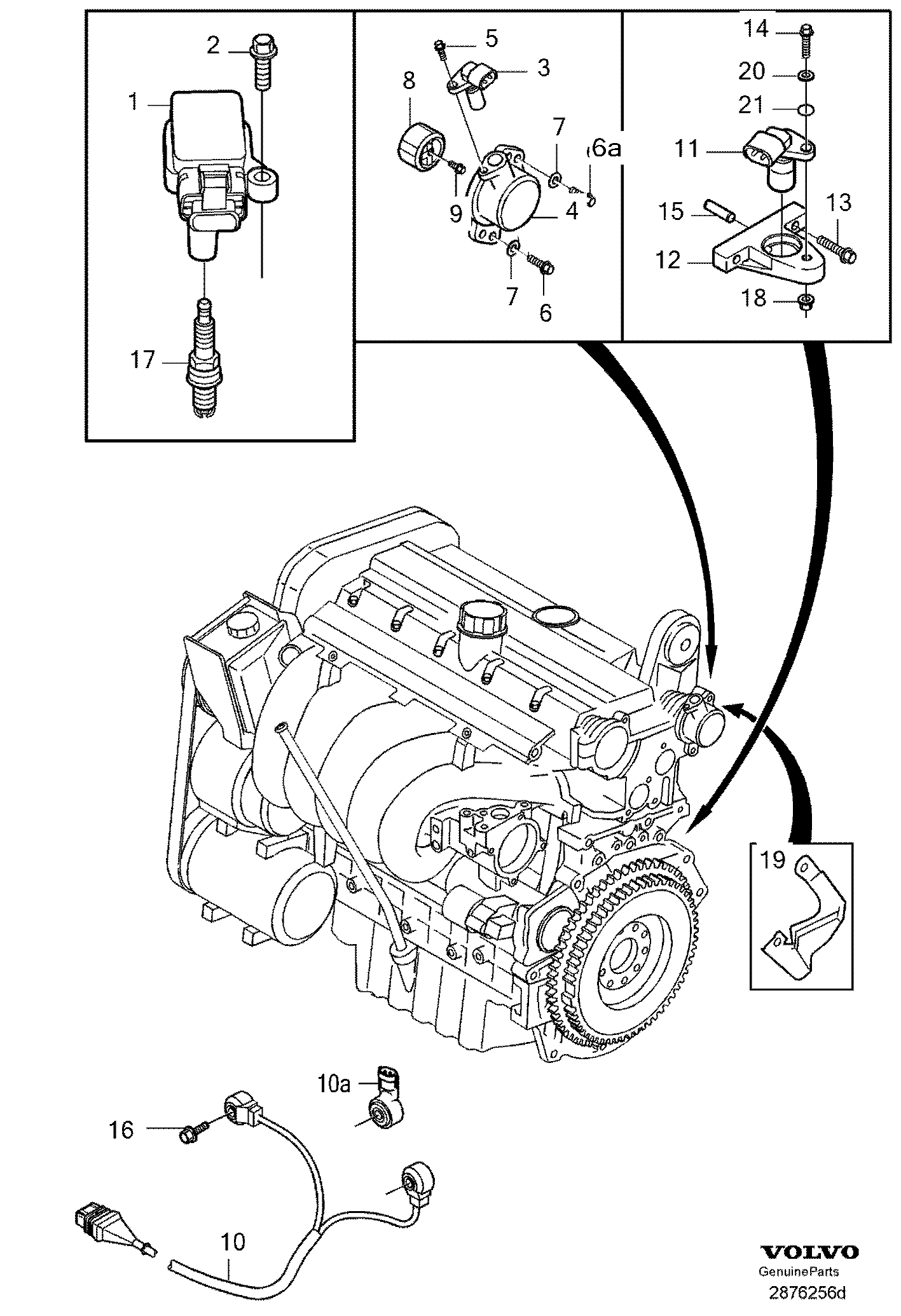 2
1
17
5
3
8
7
6a
9
4
7
6
14
20
21
11
15
13
12
18
19
10a
16
10
VOLVO
GenuineParts
2876256d