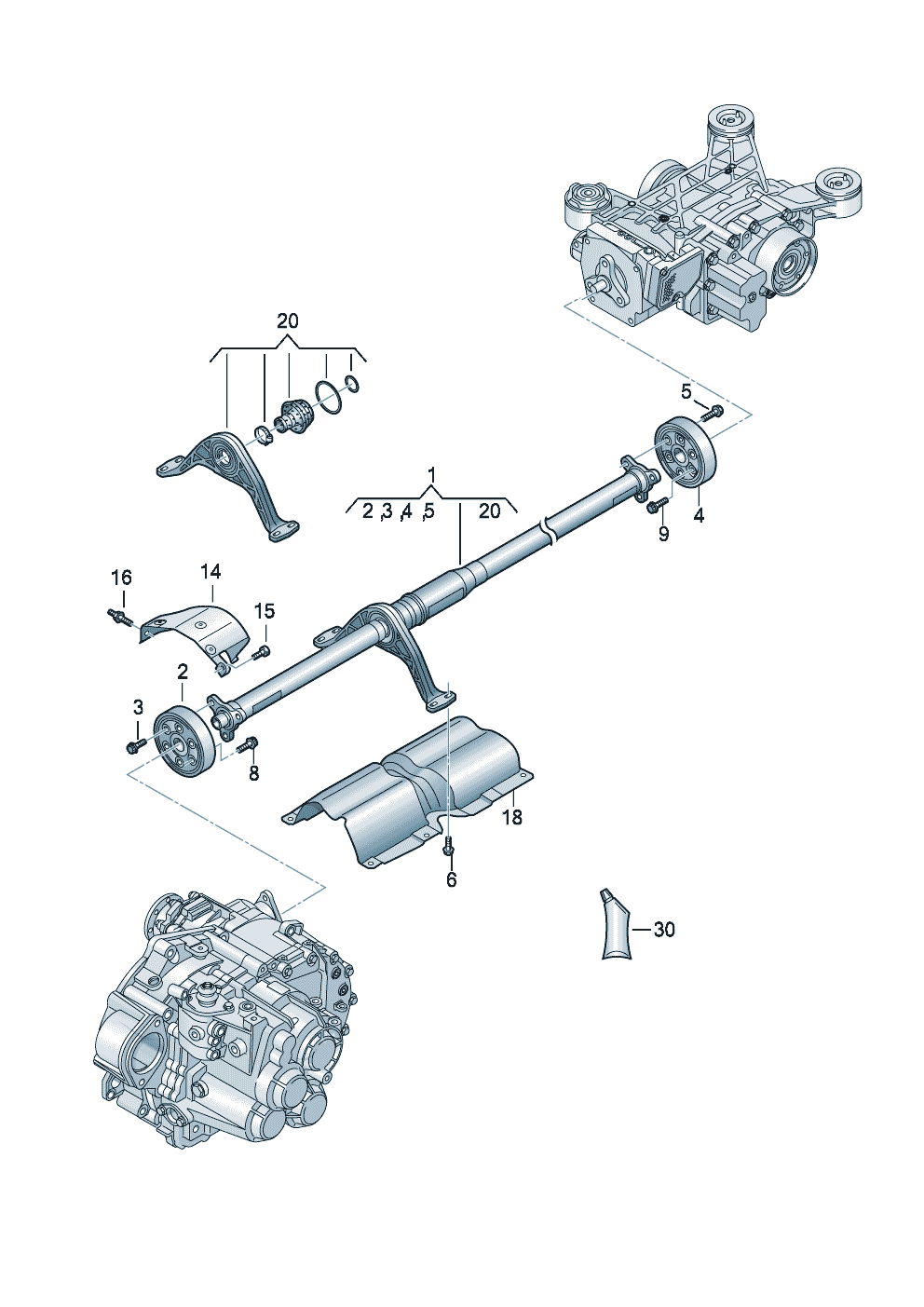 20
5
1
2 ,3 ,4 ,5 20
9
4
16
14
15
2
3
8
18
6
30