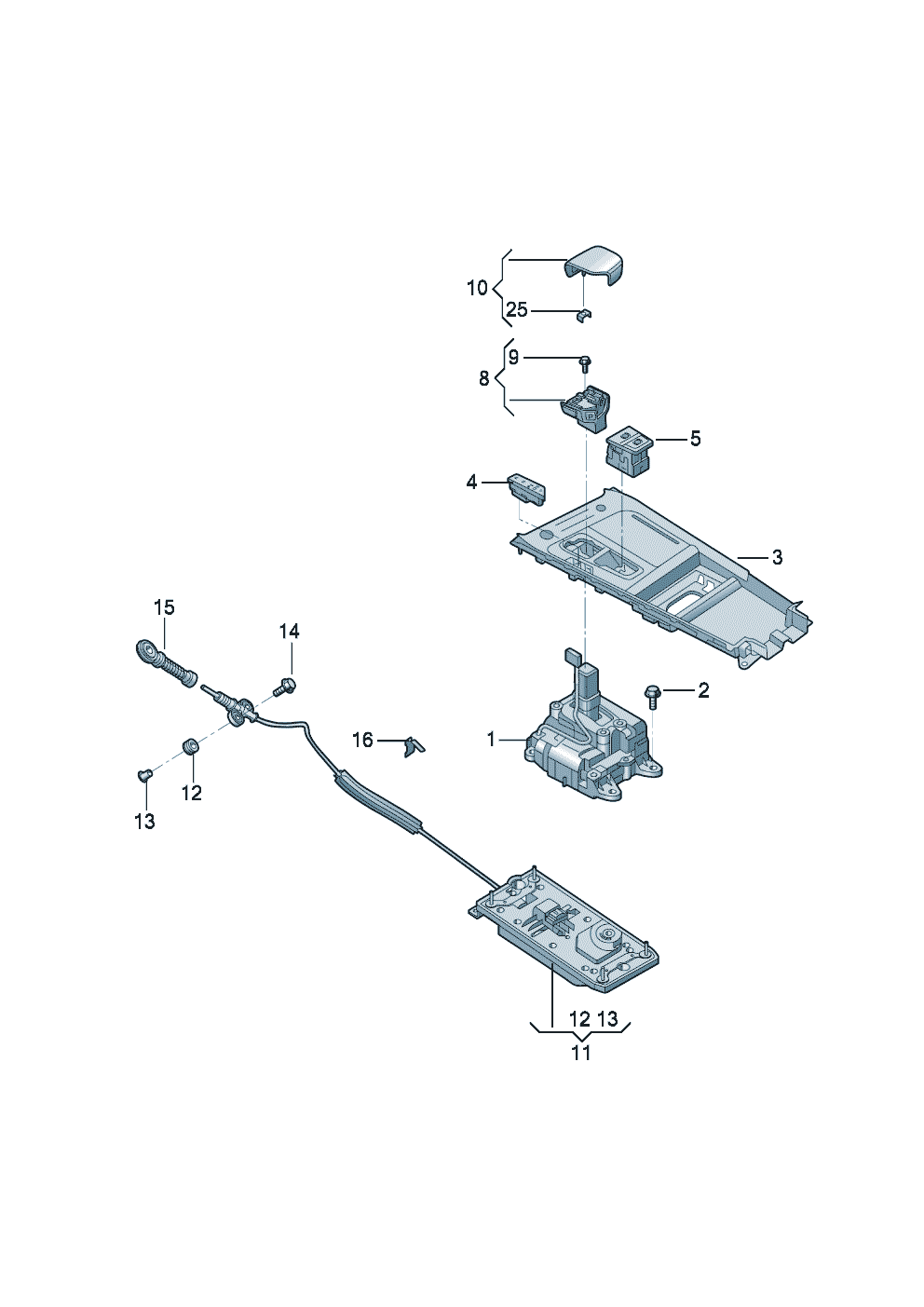 10
25
9
8
5
4
3
15
14
2
16
1
12
13
12 13
11