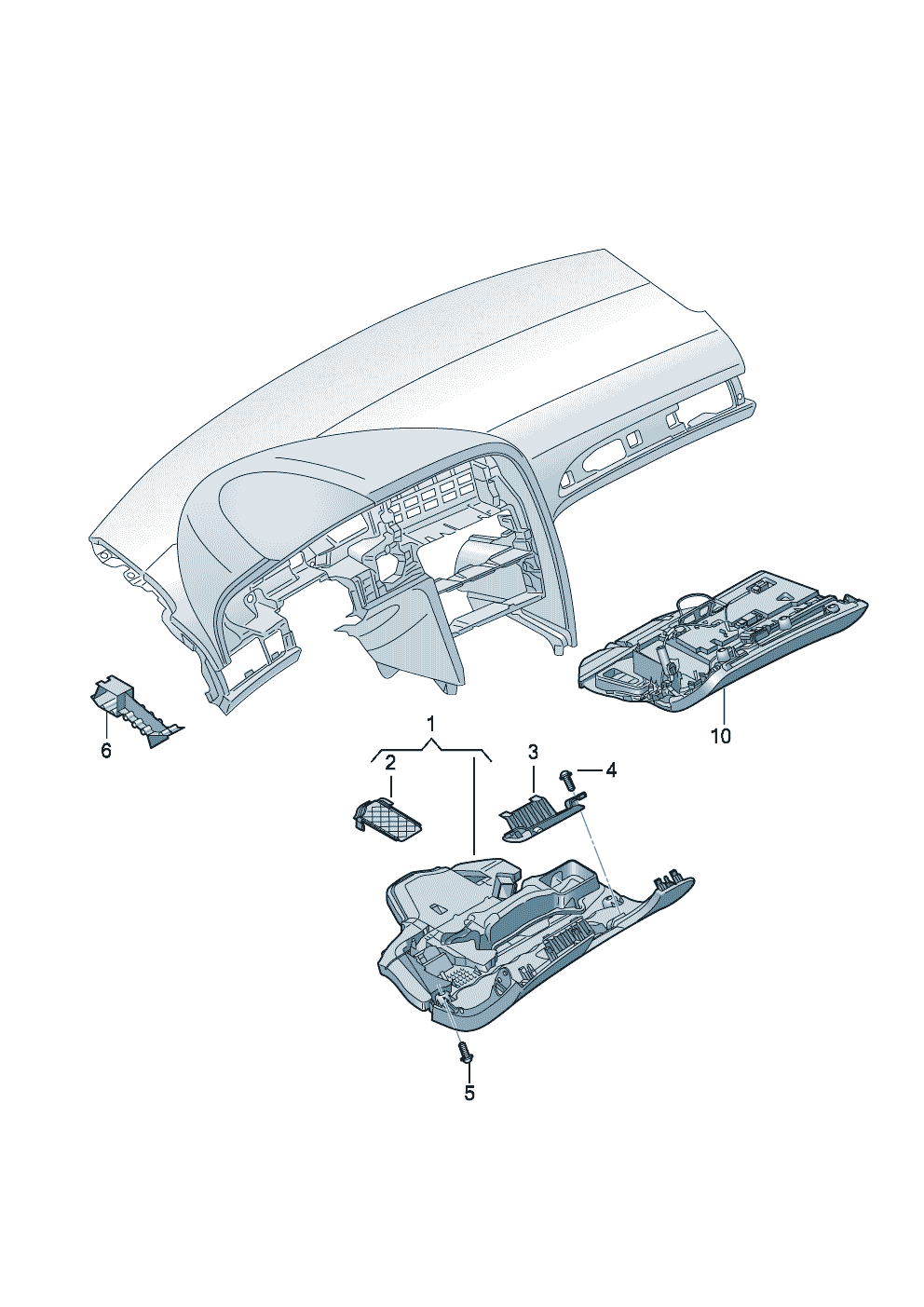 6

10

1

2

3

4

5