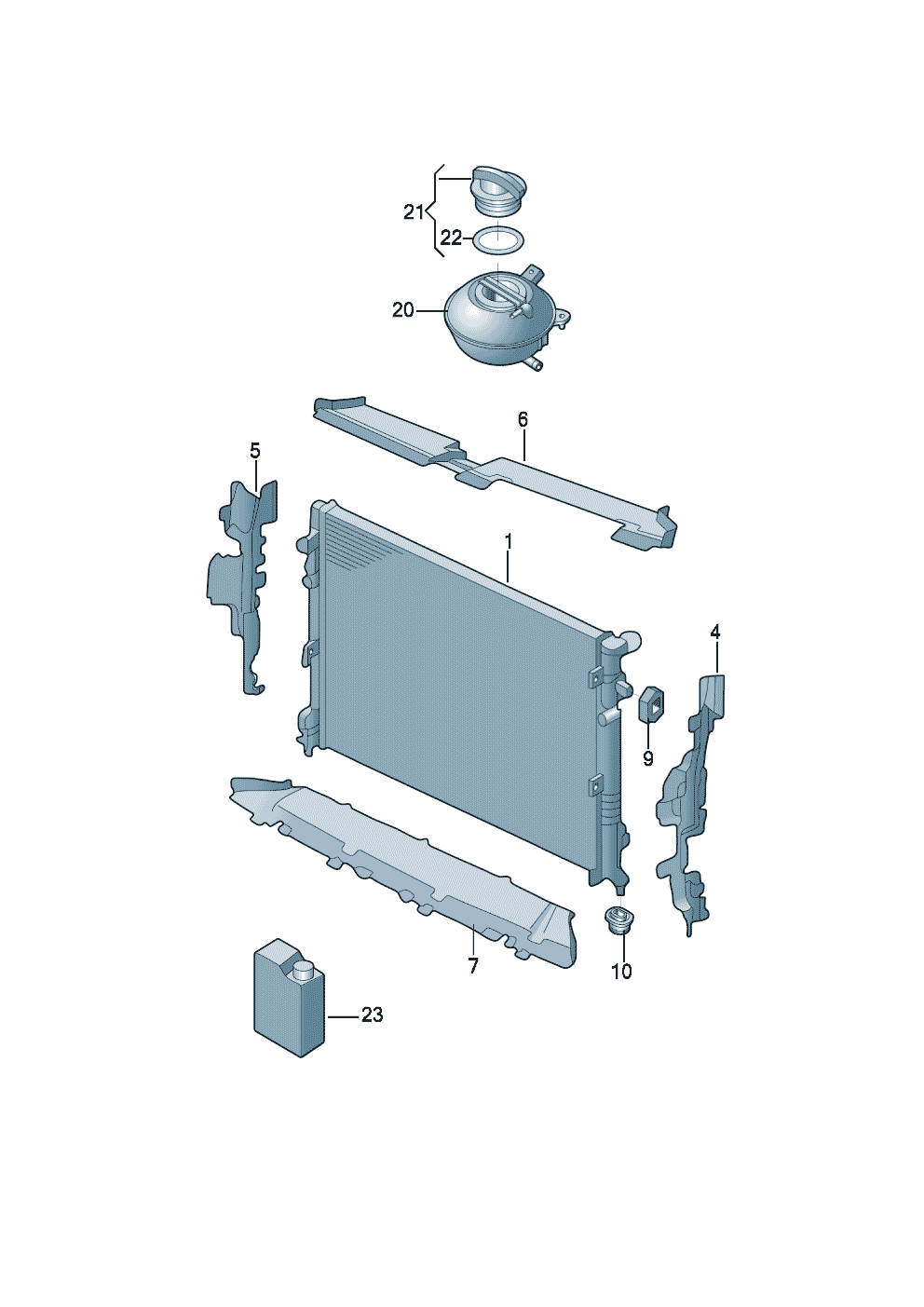 21
22
20
6
5
1
4
9
7
10
23