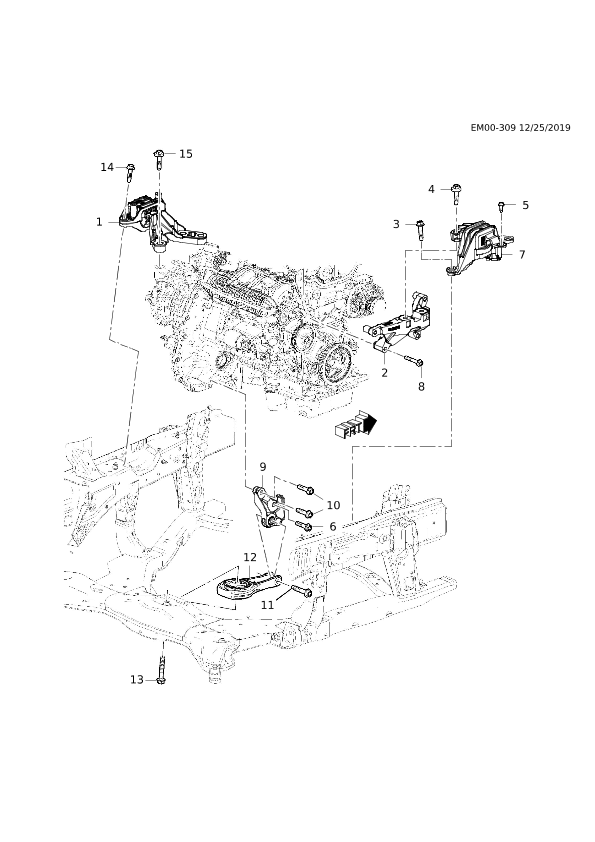 EM00-309 12/25/2019

14
15
1
4
5
3
7
2
8
FRT
9
10
6
12
11
13